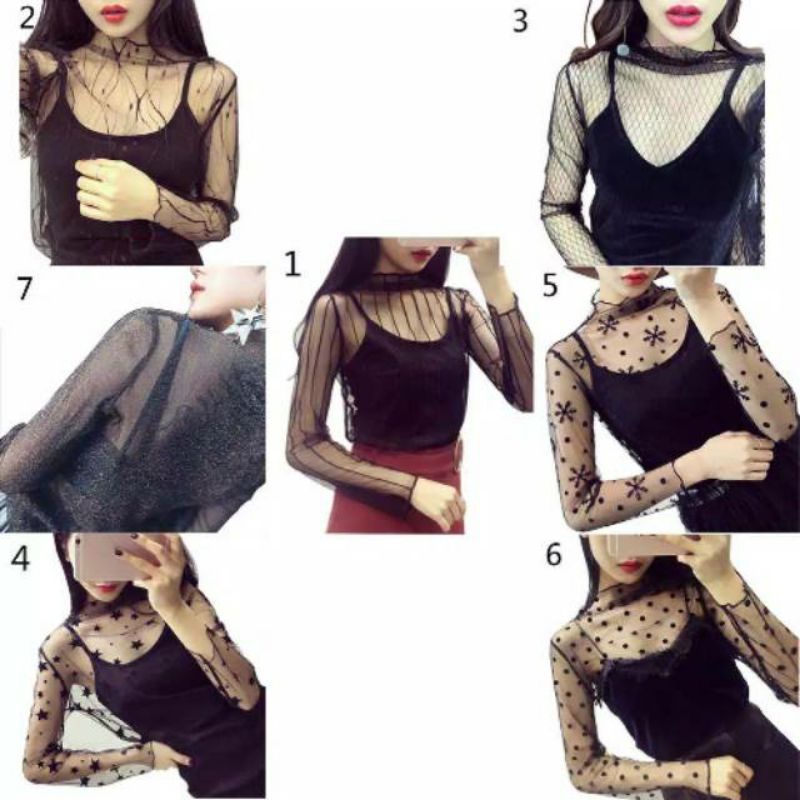 2

3

7

1

5

4

6