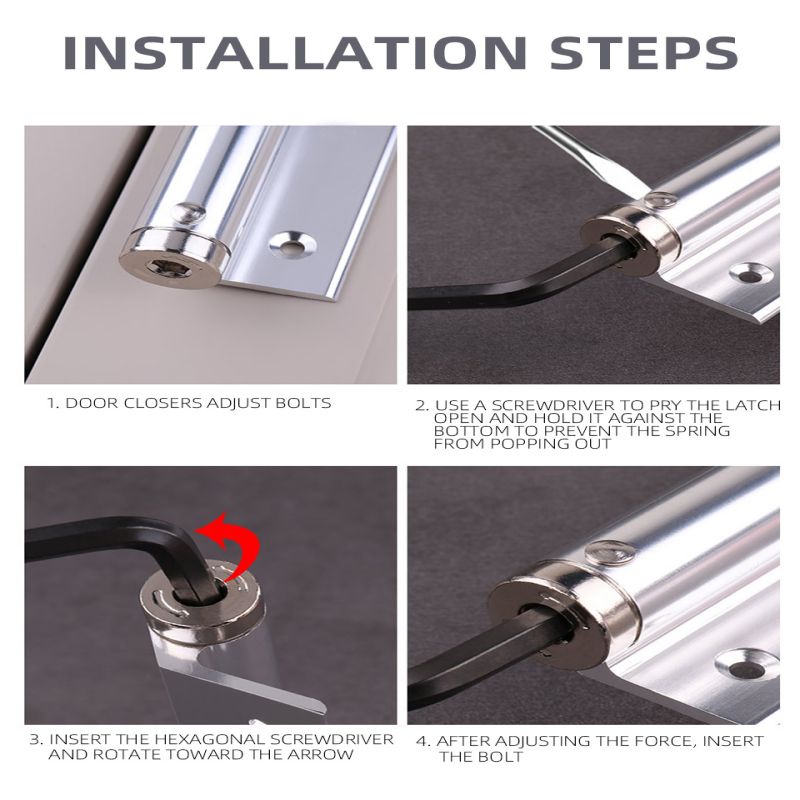 INSTALLATION STEPS

1. DOOR CLOSERS ADJUST BOLTS

2. USE A SCREWDRIVER TO PRY THE LATCH OPEN AND HOLD IT AGAINST THE BOTTOM TO PREVENT THE SPRING FROM POPPING OUT

3. INSERT THE HEXAGONAL SCREWDRIVER AND ROTATE TOWARD THE ARROW

4. AFTER ADJUSTING THE FORCE, INSERT THE BOLT