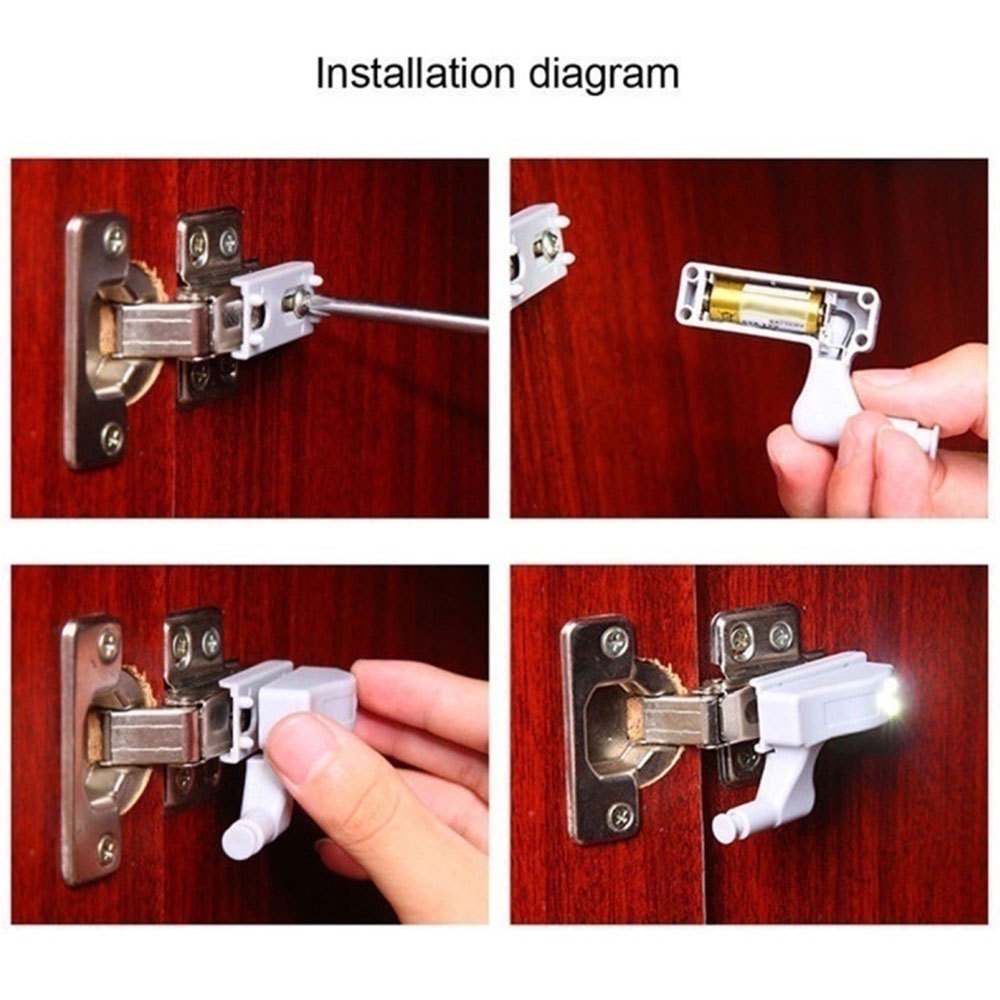 Installation diagram