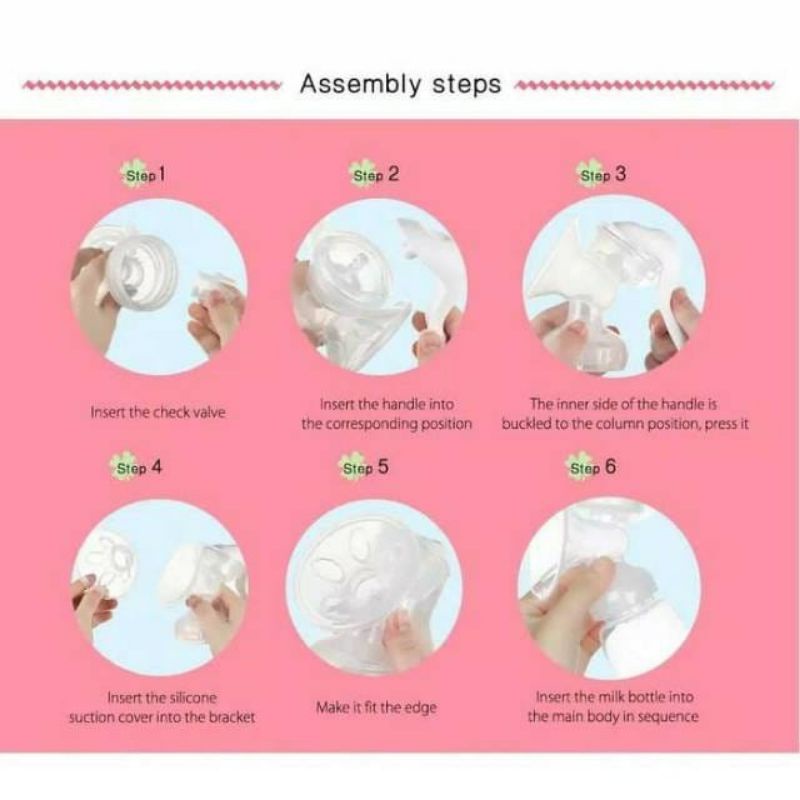 Assembly steps

Step 1

Insert the check valve

Step 2

Insert the handle into the corresponding position

Step 3

The inner side of the handle is buckled to the column position, press it

Step 4

Insert the silicone suction cover into the bracket

Step 5

Make it fit the edge

Step 6

Insert the milk bottle into the main body in sequence