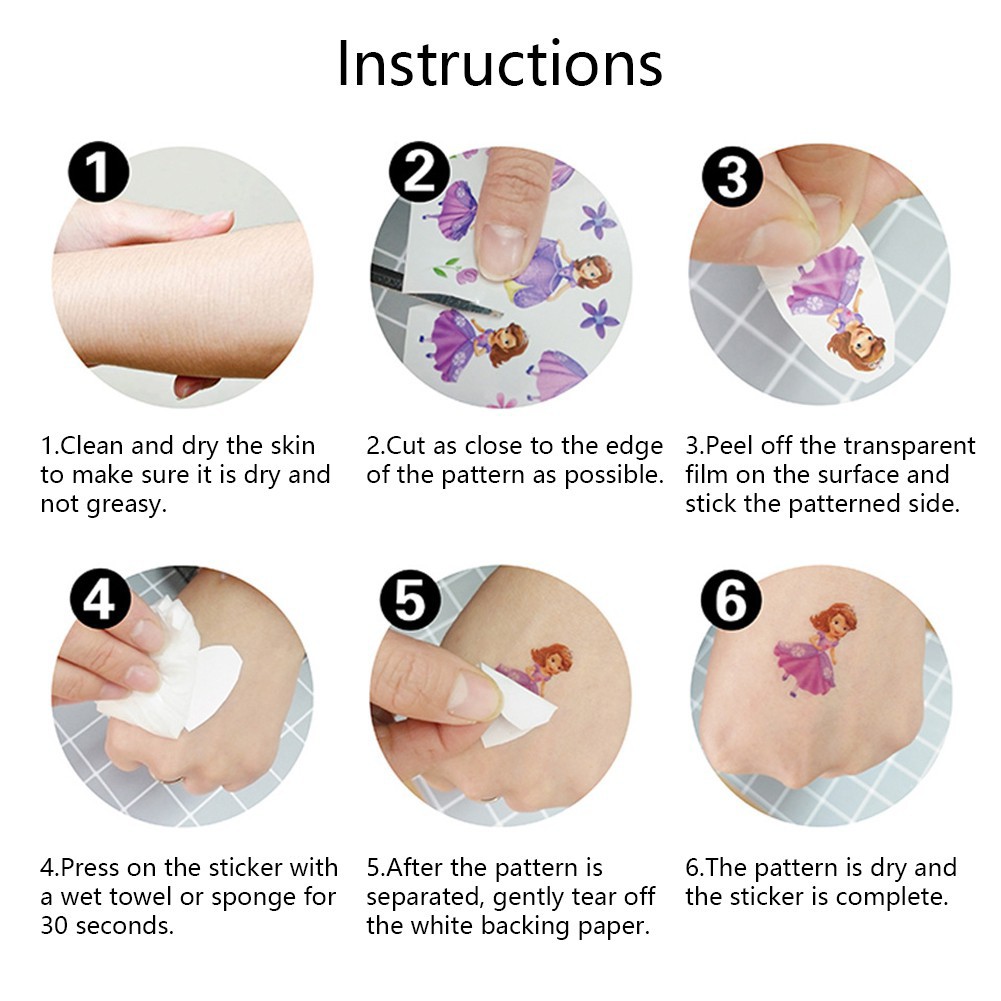 Instructions

1

2

3

1.Clean and dry the skin to make sure it is dry and not greasy.

2.Cut as close to the edge of the pattern as possible.

3.Peel off the transparent film on the surface and stick the patterned side.

4

5

6

4.Press on the sticker with a wet towel or sponge for 30 seconds.

5.After the pattern is separated, gently tear off the white backing paper.

6.The pattern is dry and the sticker is complete.