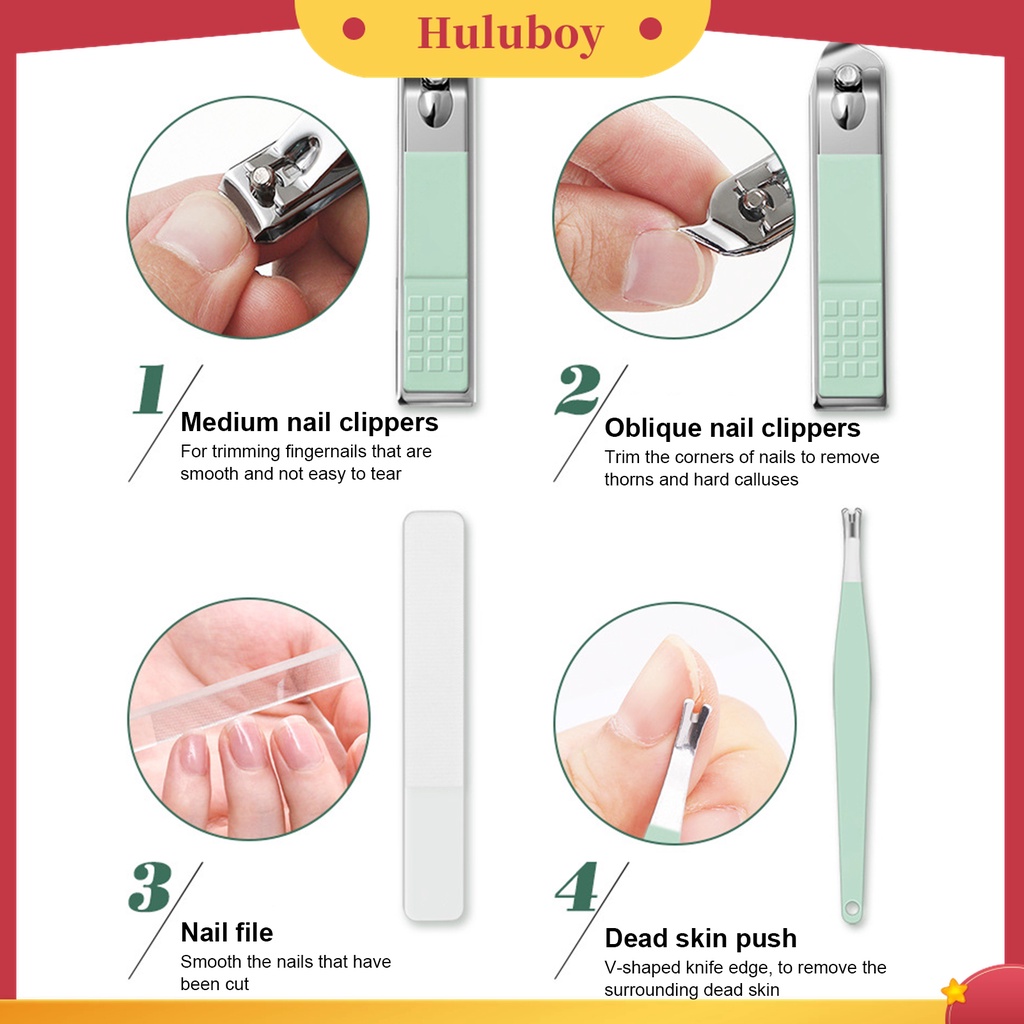 Huluboy

1
Medium nail clippers
For trimming fingernails that are smooth and not easy to tear

2
Oblique nail clippers
Trim the corners of nails to remove thorns and hard calluses

3
Nail file
Smooth the nails that have been cut

4
Dead skin push
V-shaped knife edge, to remove the surrounding dead skin