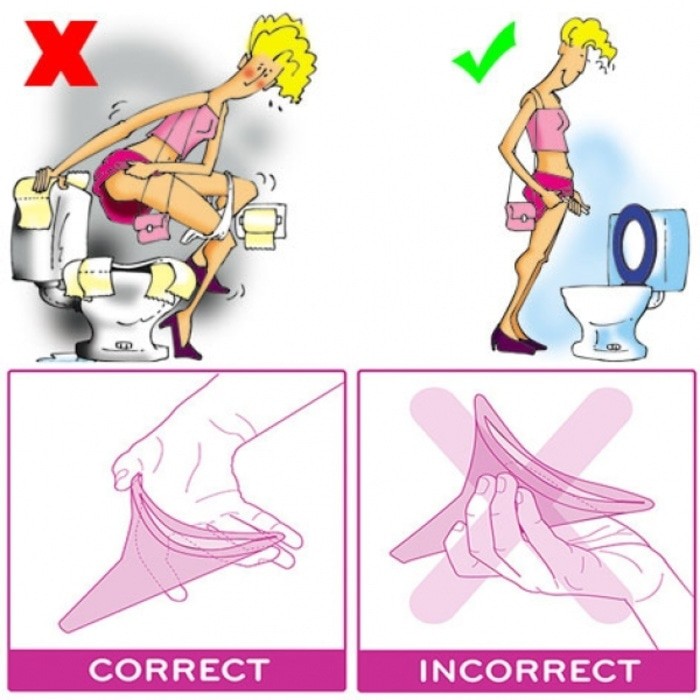 CORRECT

INCORRECT