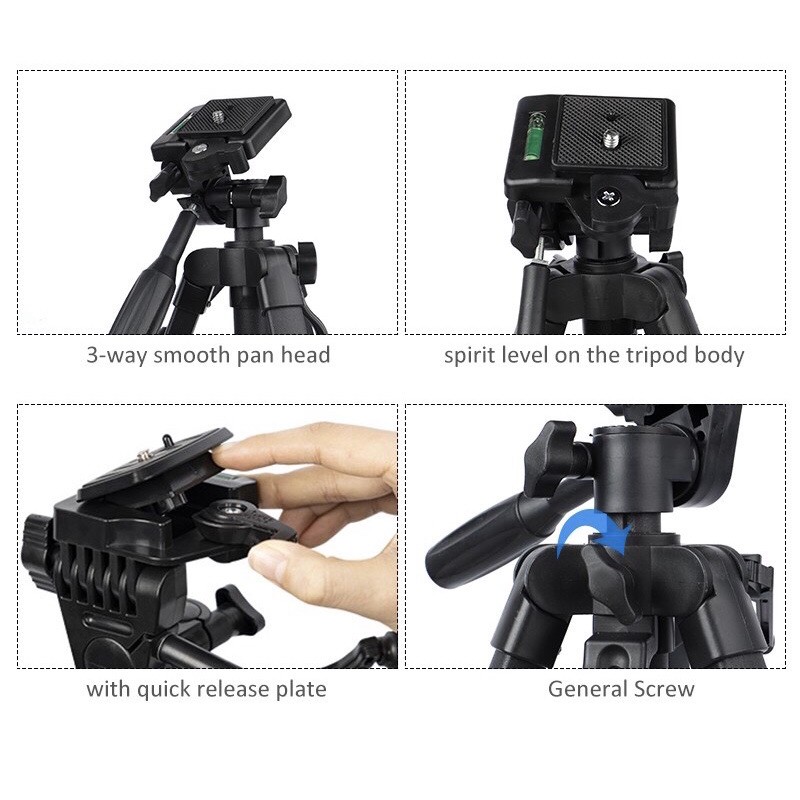 3-way smooth pan head

spirit level on the tripod body

with quick release plate

General Screw