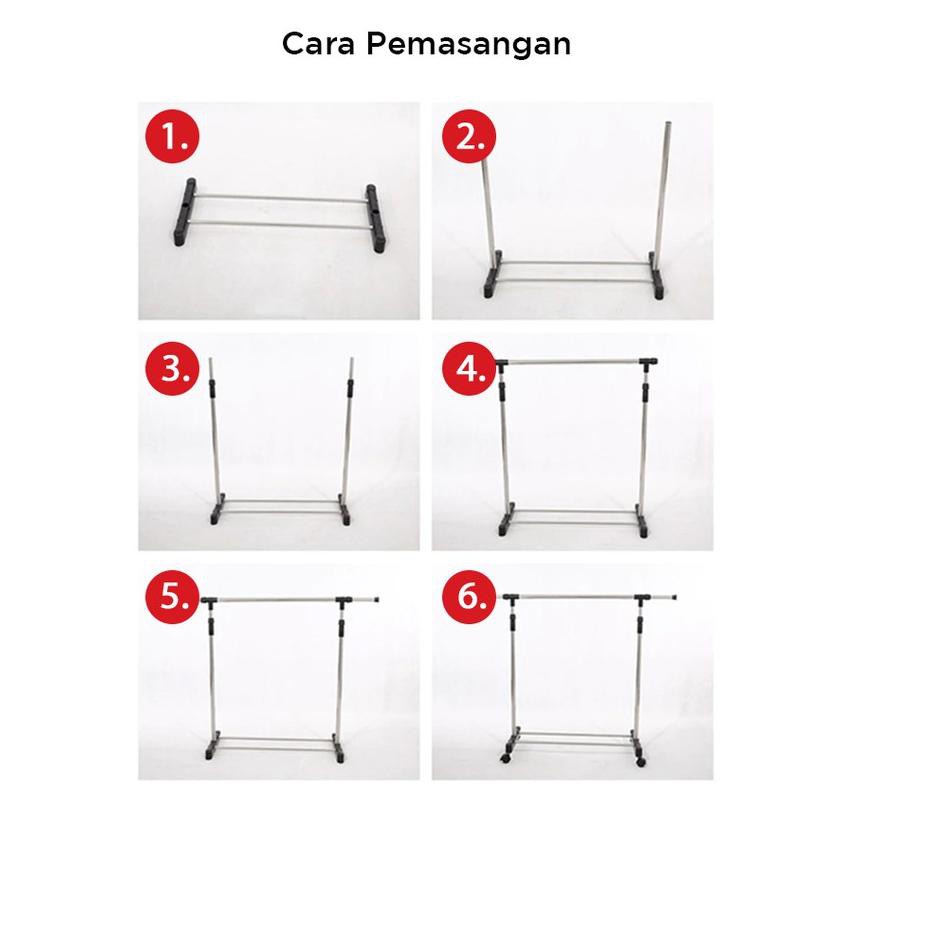 Cara Pemasangan

1.

2.

3.

4.

5.

6.