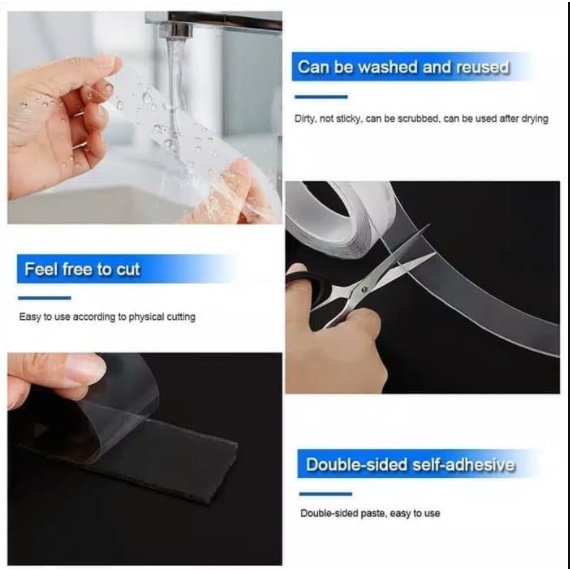 Can be washed and reused

Dirty, not sticky, can be scrubbed, can be used after drying

Feel free to cut

Easy to use according to physical cutting

Double-sided self-adhesive

Double-sided paste, easy to use