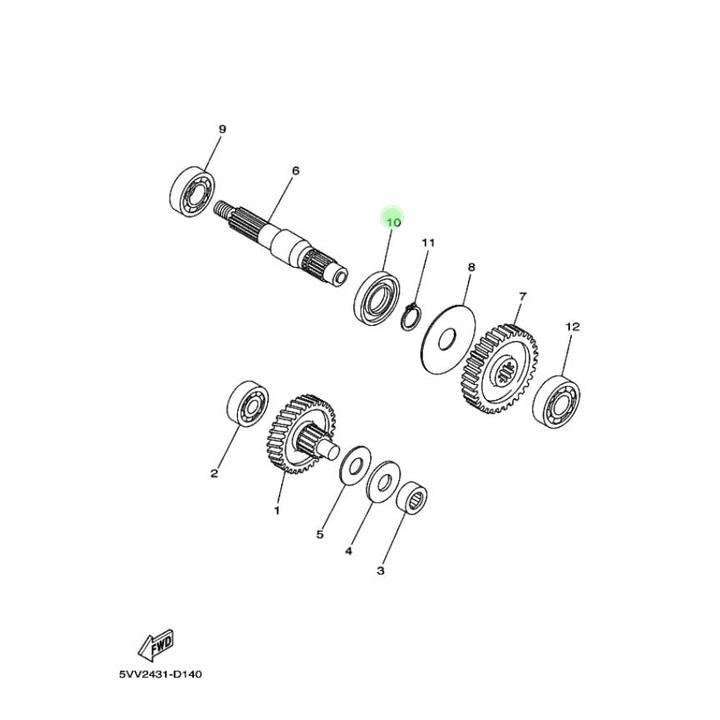 9

6

10

11

8

7

12

2

1

5

4

3

FWD

5VV2431-D140