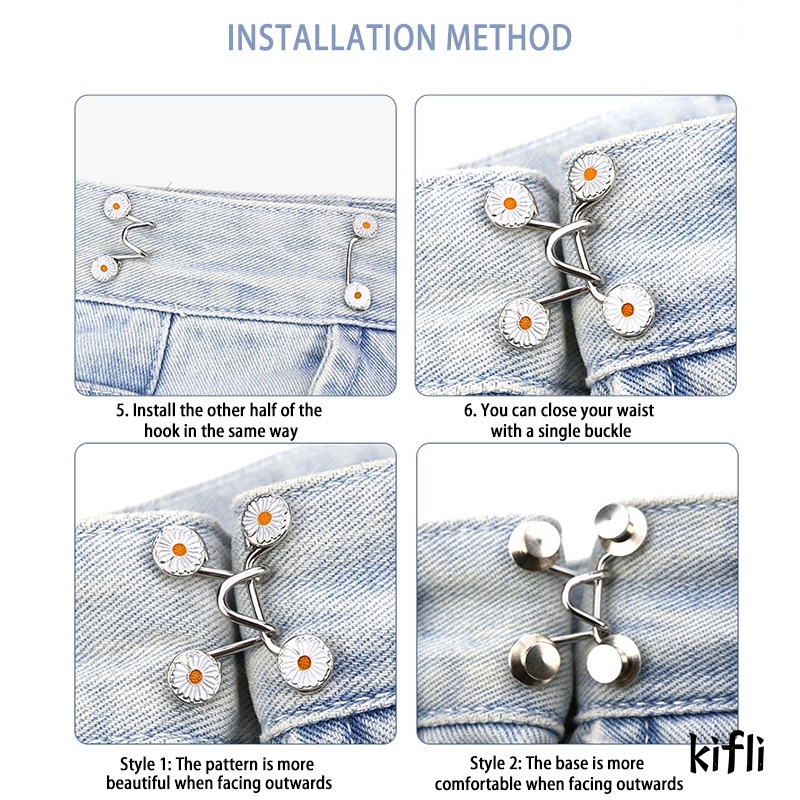 INSTALLATION METHOD

5. Install the other half of the hook in the same way

6. You can close your waist with a single buckle

Style 1: The pattern is more beautiful when facing outwards

Style 2: The base is more comfortable when facing outwards

kifli