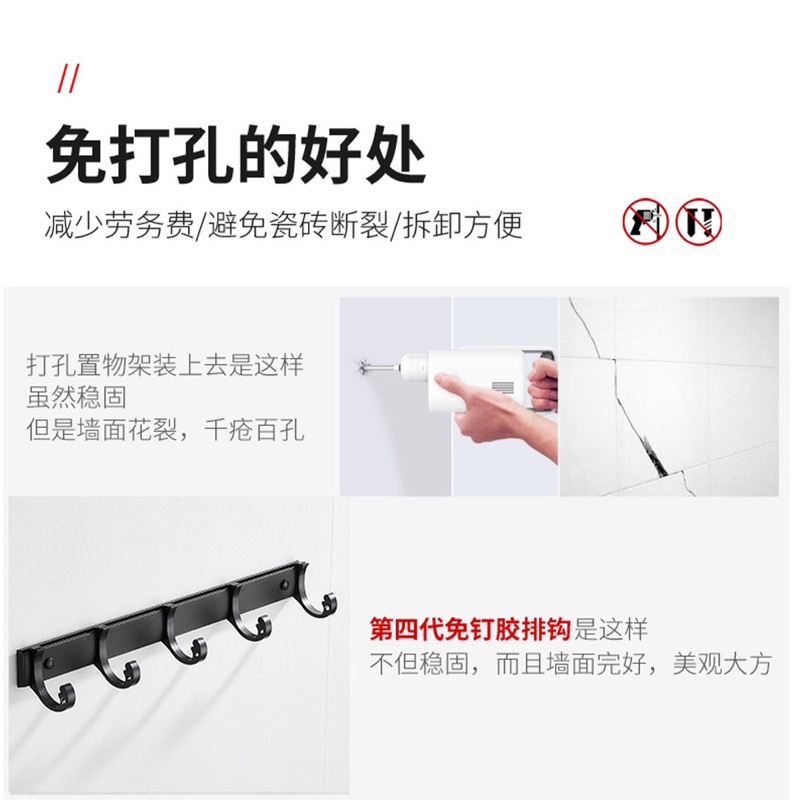 //

免打孔的好处

减少劳务费/避免瓷砖断裂/拆卸方便

打孔置物架装上去是这样
虽然稳固
但是墙面花裂，千疮百孔

第四代免钉胶排钩是这样
不但稳固，而且墙面完好，美观大方