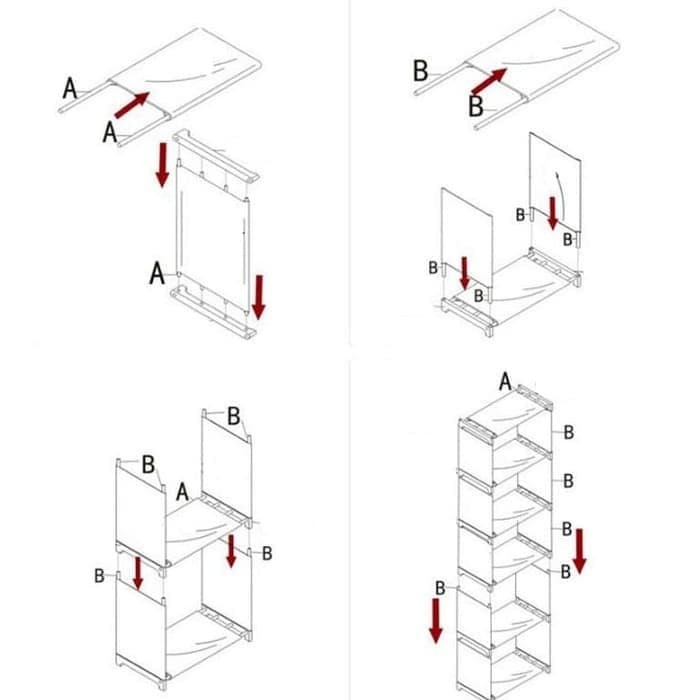 A
A
A

B
B
B
B
B
B

B
B
A
B
B

A
B
B
B
B
B