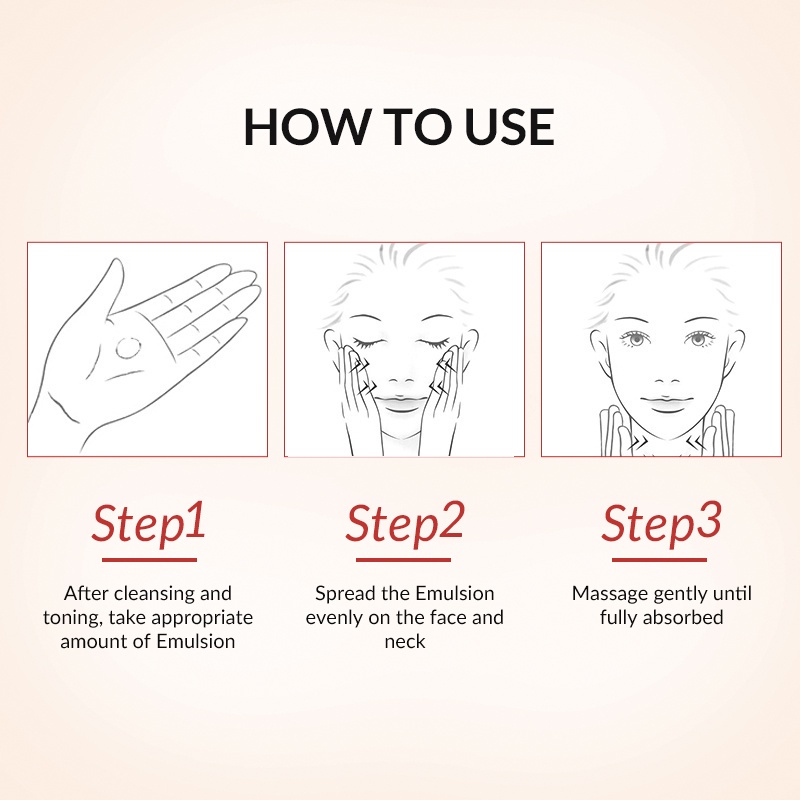 HOW TO USE

Step1

After cleansing and toning, take appropriate amount of Emulsion

Step2

Spread the Emulsion evenly on the face and neck

Step3

Massage gently until fully absorbed