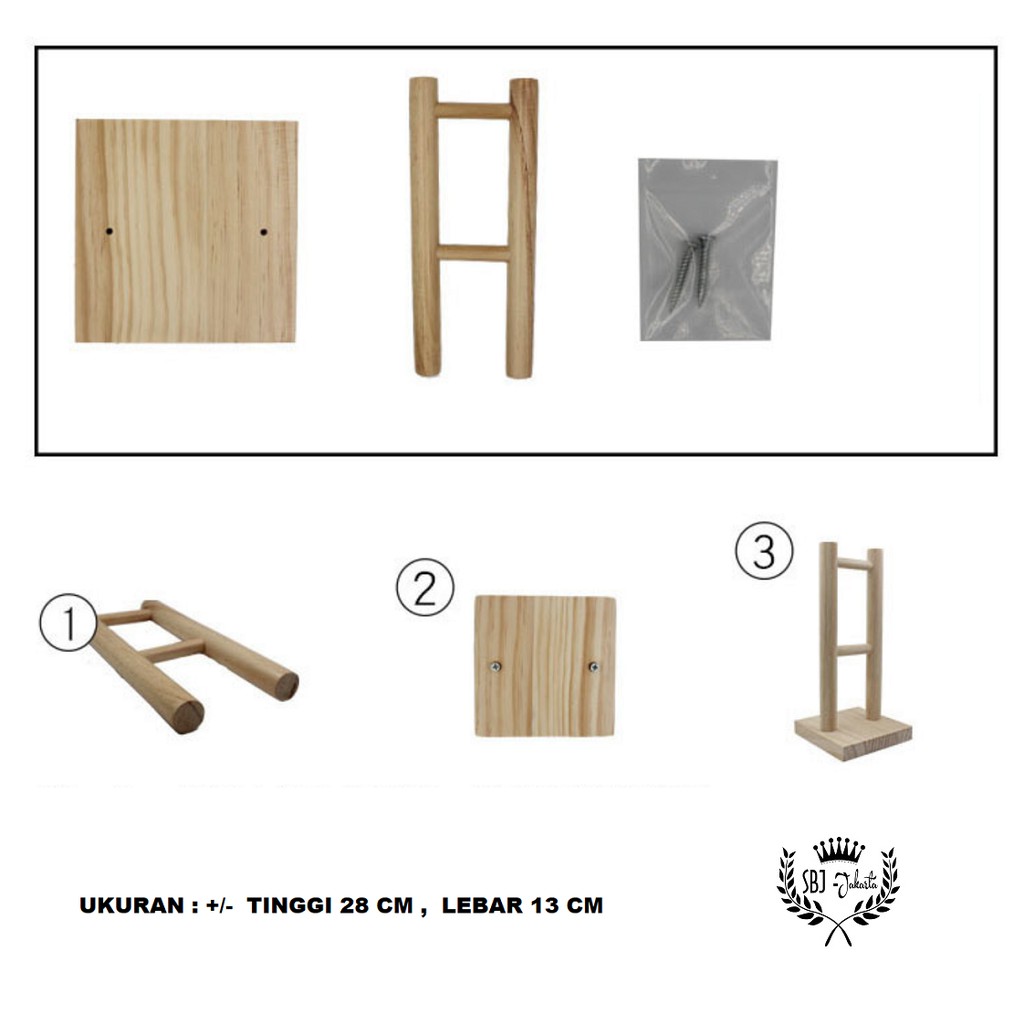 1

2

3

UKURAN : +/- TINGGI 28 CM , LEBAR 13 CM

SBJ -Jakarta