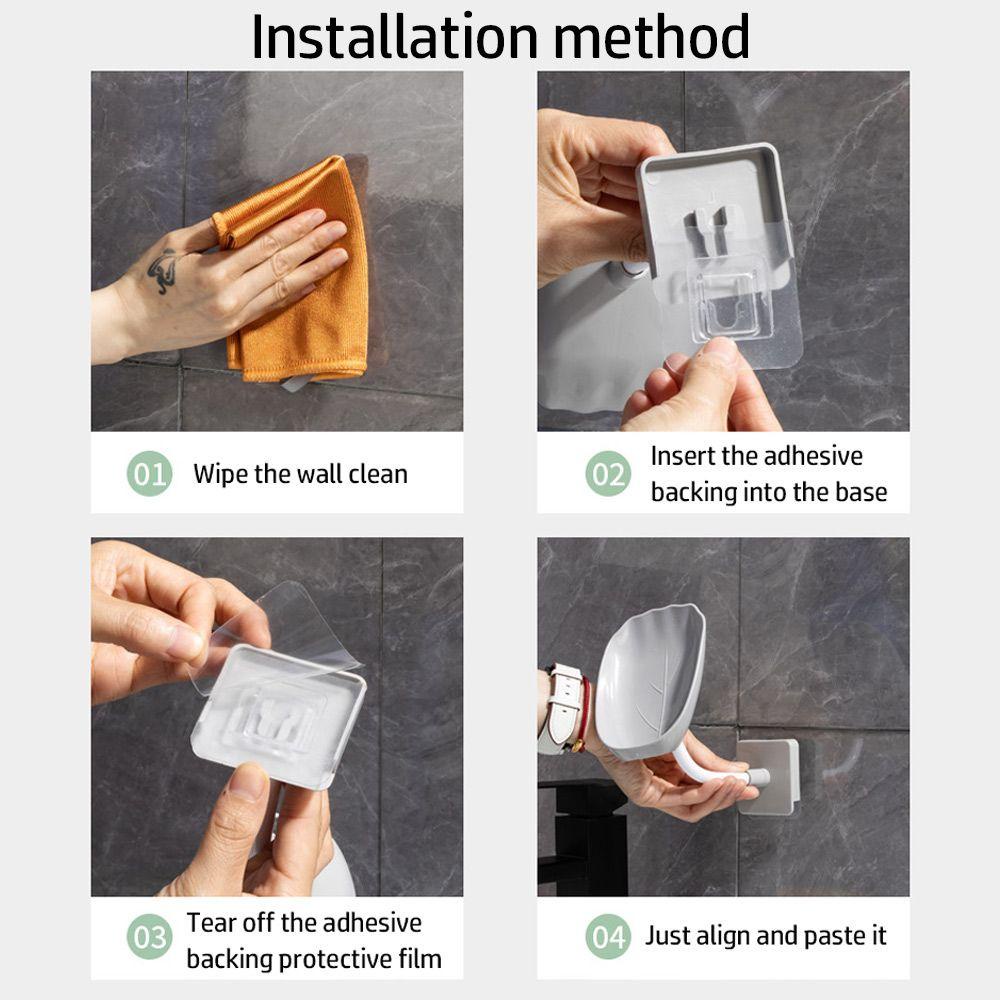 Installation method

01 Wipe the wall clean

02 Insert the adhesive backing into the base

03 Tear off the adhesive backing protective film

04 Just align and paste it