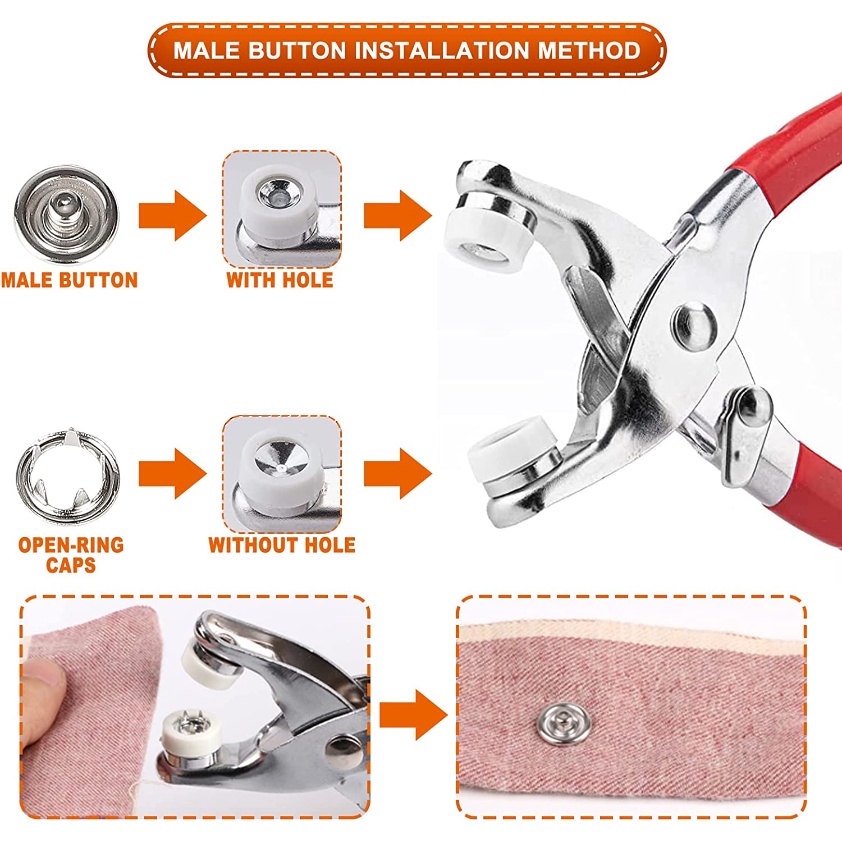 MALE BUTTON INSTALLATION METHOD

MALE BUTTON

WITH HOLE

OPEN-RING CAPS

WITHOUT HOLE