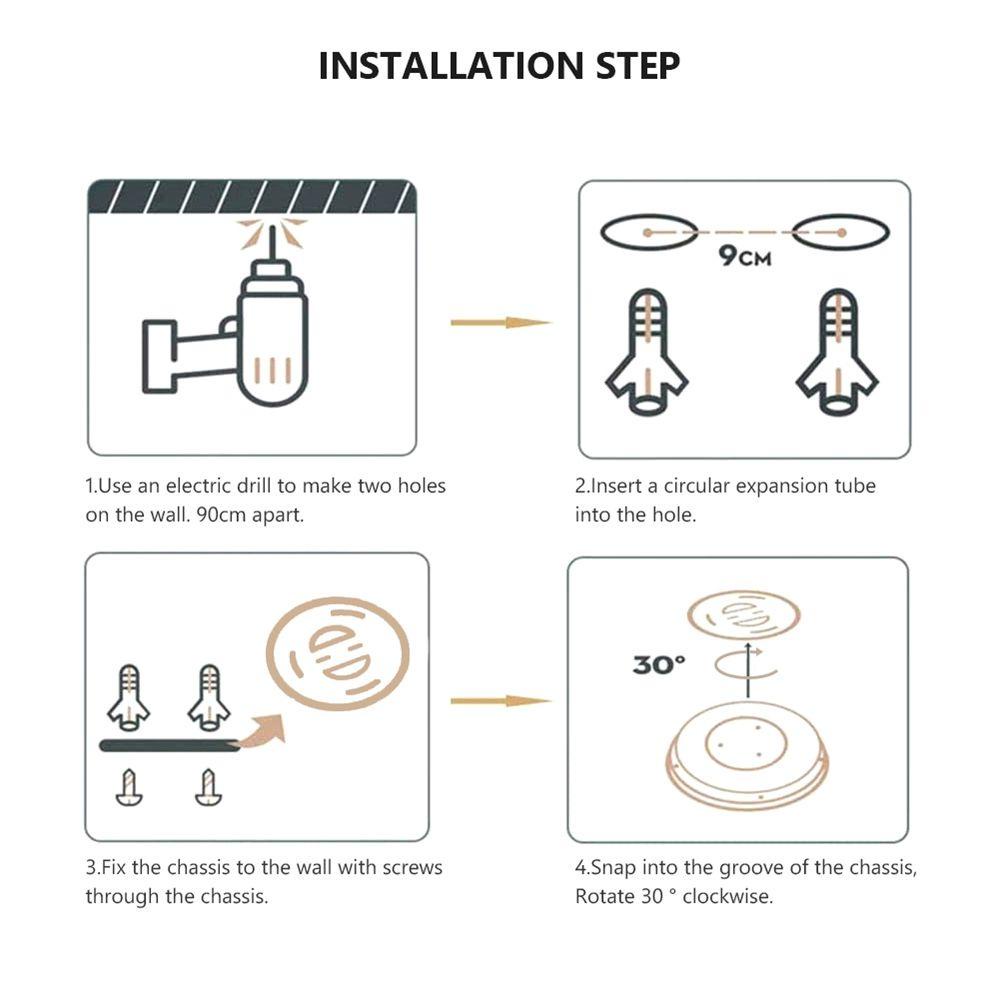 INSTALLATION STEP

9CM

1.Use an electric drill to make two holes on the wall. 90cm apart.

2.Insert a circular expansion tube into the hole.

30°

3.Fix the chassis to the wall with screws through the chassis.

4.Snap into the groove of the chassis, Rotate 30 ° clockwise.