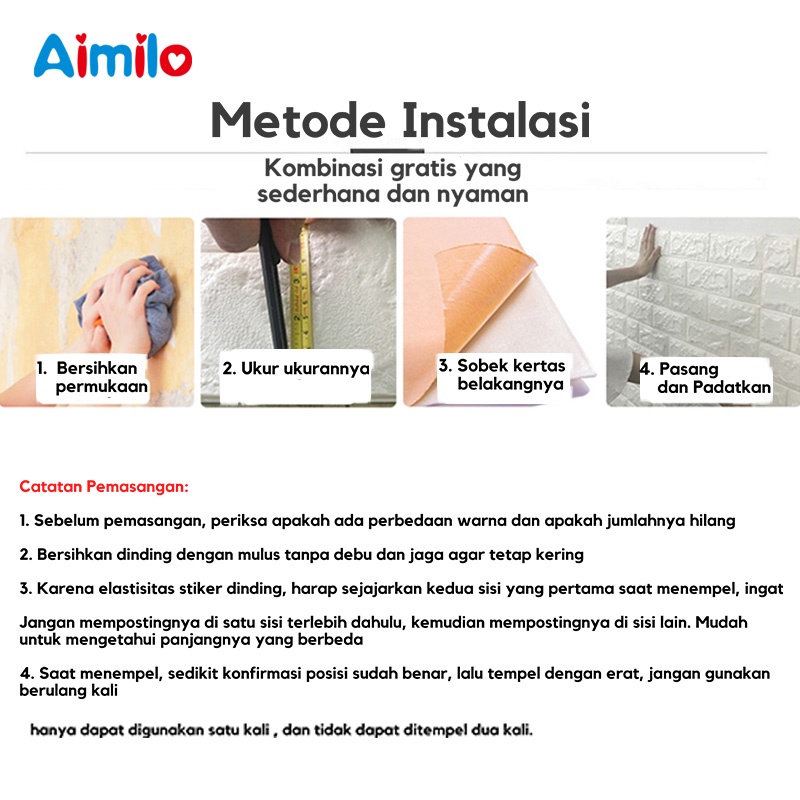 Aimilo

Metode Instalasi

Kombinasi gratis yang sederhana dan nyaman

1. Bersihkan permukaan

2. Ukur ukurannya

3. Sobek kertas belakangnya

4. Pasang dan Padatkan

Catatan Pemasangan:

1. Sebelum pemasangan, periksa apakah ada perbedaan warna dan apakah jumlahnya hilang

2. Bersihkan dinding dengan mulus tanpa debu dan jaga agar tetap kering

3. Karena elastisitas stiker dinding, harap sejajarkan kedua sisi yang pertama saat menempel, ingat

Jangan mempostingnya di satu sisi terlebih dahulu, kemudian mempostingnya di sisi lain. Mudah untuk mengetahui panjangnya yang berbeda

4. Saat menempel, sedikit konfirmasi posisi sudah benar, lalu tempel dengan erat, jangan gunakan berulang kali

hanya dapat digunakan satu kali , dan tidak dapat ditempel dua kali.