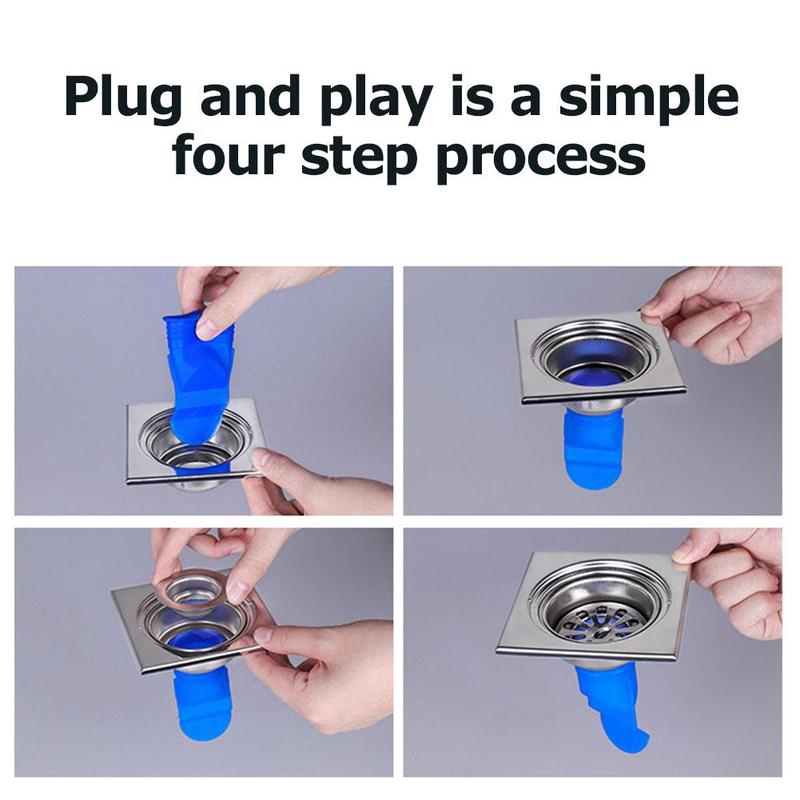 Plug and play is a simple four step process