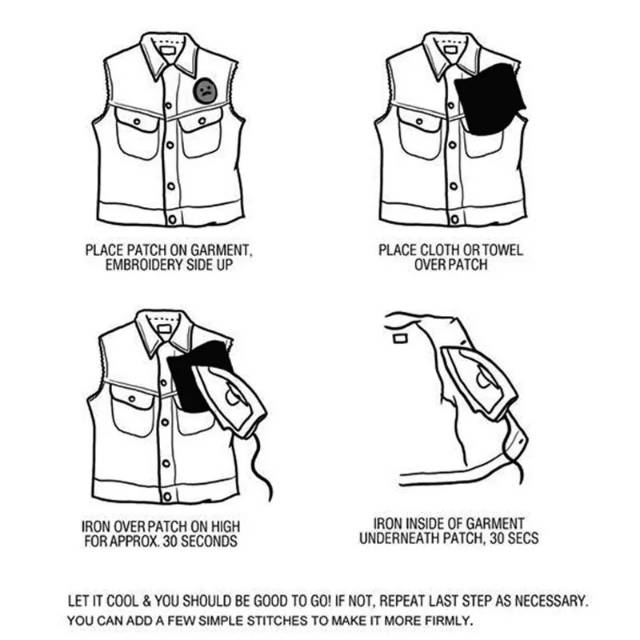 PLACE PATCH ON GARMENT, EMBROIDERY SIDE UP

PLACE CLOTH OR TOWEL OVER PATCH

IRON OVER PATCH ON HIGH FOR APPROX. 30 SECONDS

IRON INSIDE OF GARMENT UNDERNEATH PATCH, 30 SECS

LET IT COOL & YOU SHOULD BE GOOD TO GO! IF NOT, REPEAT LAST STEP AS NECESSARY.
YOU CAN ADD A FEW SIMPLE STITCHES TO MAKE IT MORE FIRMLY.