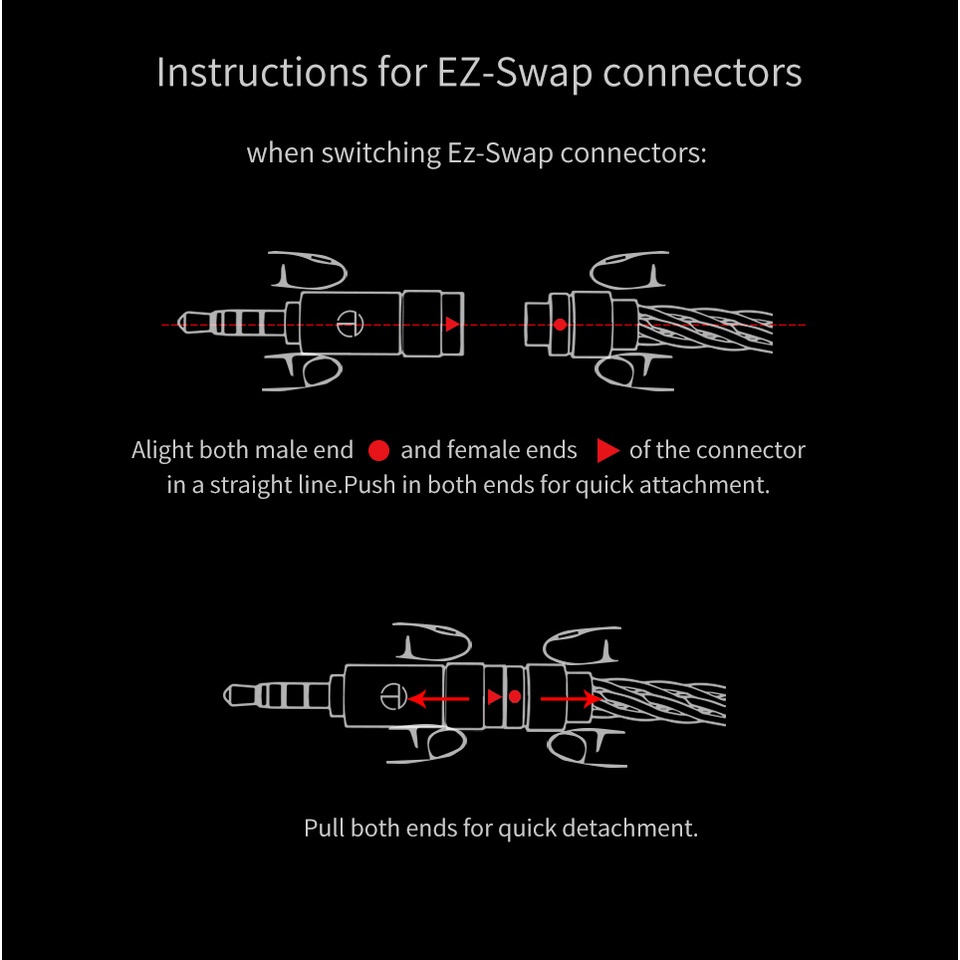 Instructions for EZ-Swap connectors

when switching Ez-Swap connectors:

Alight both male end ● and female ends ▶ of the connector in a straight line.Push in both ends for quick attachment.

Pull both ends for quick detachment.