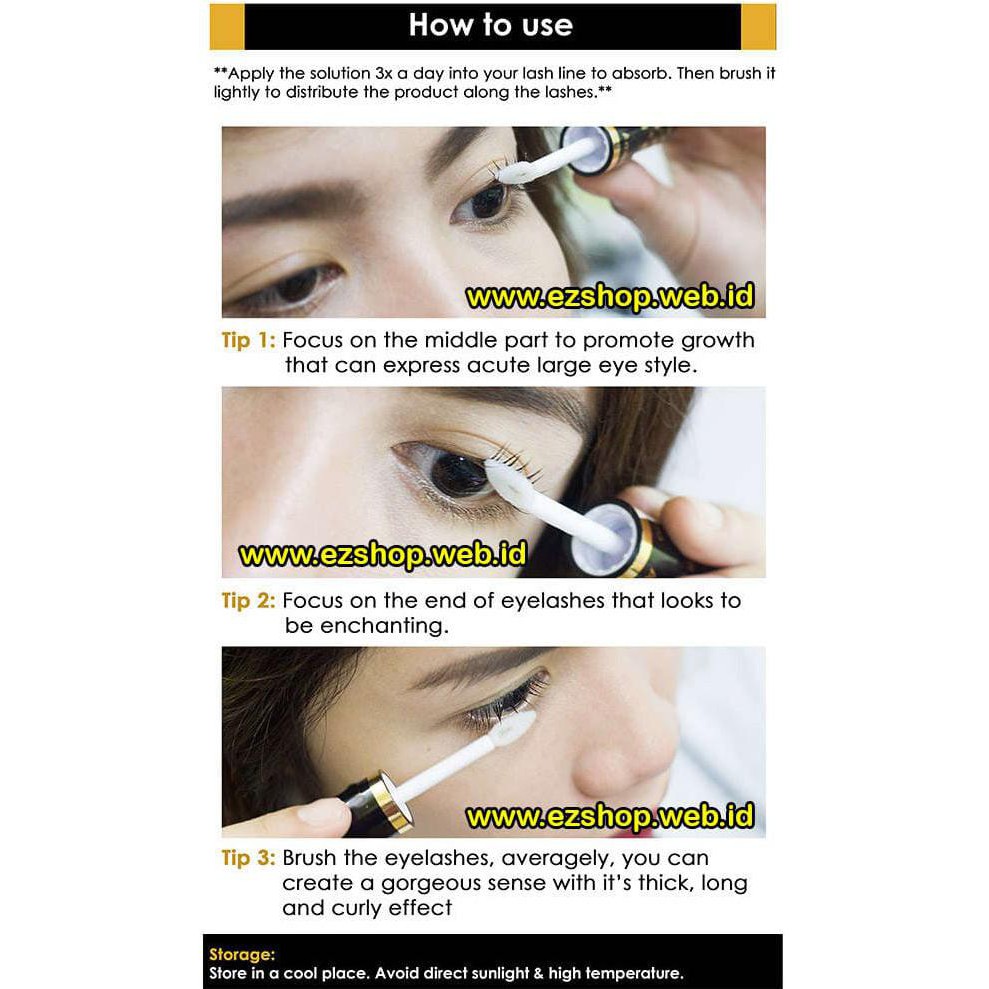 How to use

**Apply the solution 3x a day into your lash line to absorb. Then brush it lightly to distribute the product along the lashes.**

www.ezshop.web.id

Tip 1: Focus on the middle part to promote growth that can express acute large eye style.

www.ezshop.web.id

Tip 2: Focus on the end of eyelashes that looks to be enchanting.

www.ezshop.web.id

Tip 3: Brush the eyelashes, averagely, you can create a gorgeous sense with it's thick, long and curly effect

Storage:
Store in a cool place. Avoid direct sunlight & high temperature.