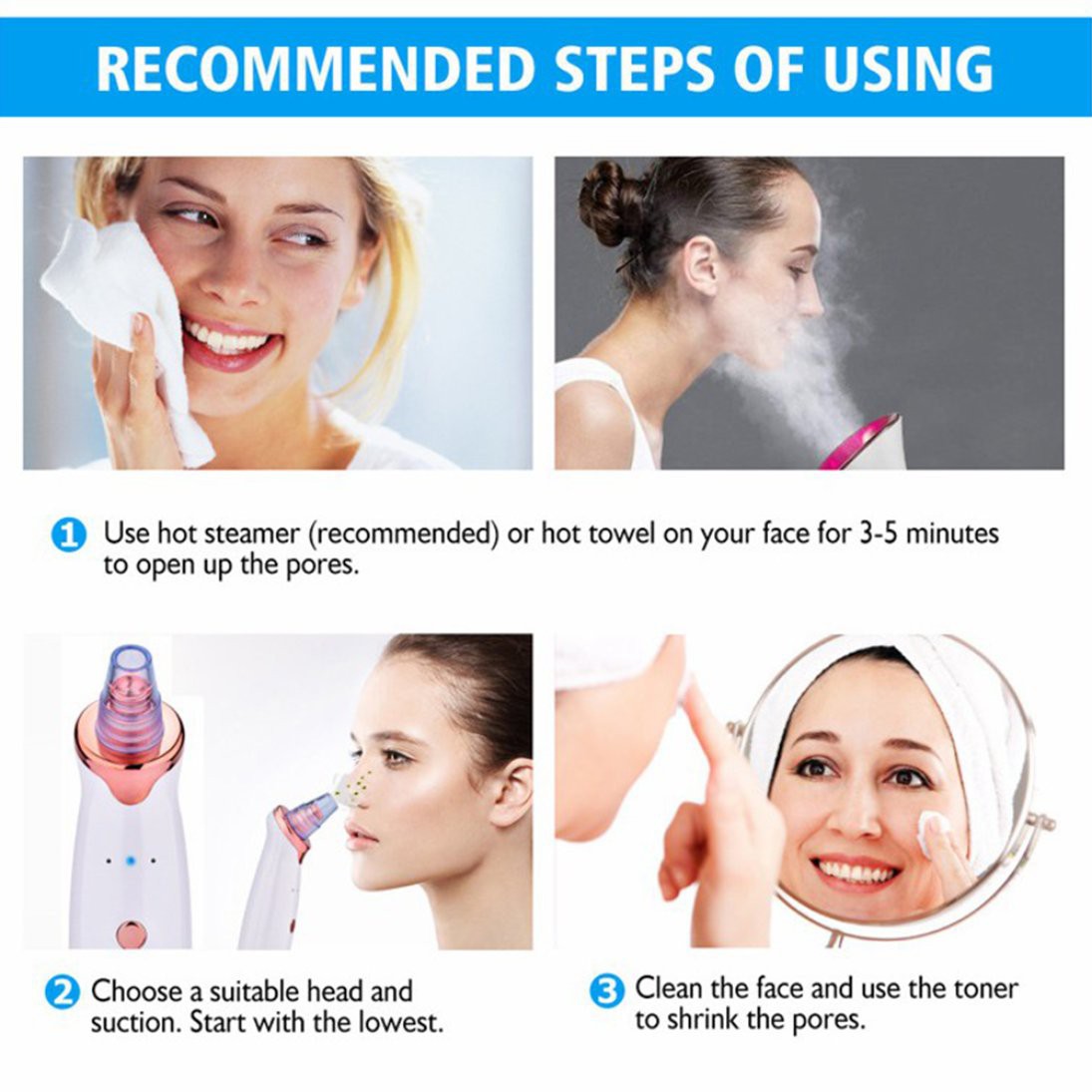 RECOMMENDED STEPS OF USING

1 Use hot steamer (recommended) or hot towel on your face for 3-5 minutes to open up the pores.

2 Choose a suitable head and suction. Start with the lowest.

3 Clean the face and use the toner to shrink the pores.