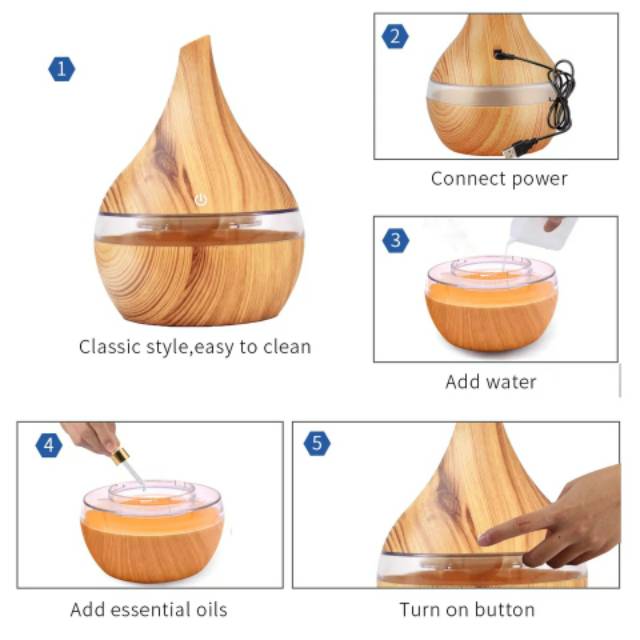 1

Classic style,easy to clean

2

Connect power

3

Add water

4

Add essential oils

5

Turn on button