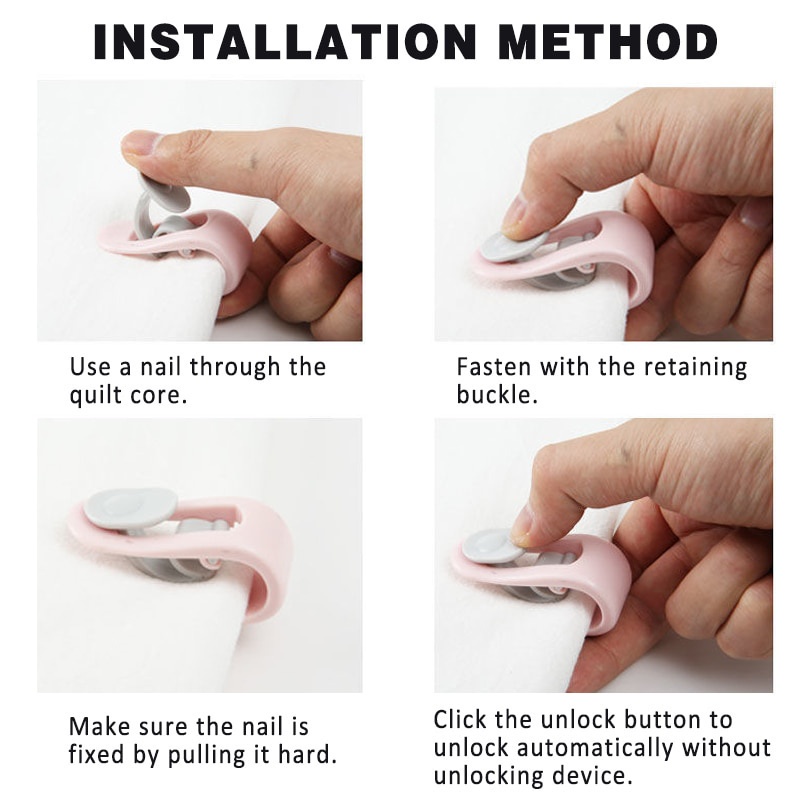 INSTALLATION METHOD

Use a nail through the quilt core.

Fasten with the retaining buckle.

Make sure the nail is fixed by pulling it hard.

Click the unlock button to unlock automatically without unlocking device.