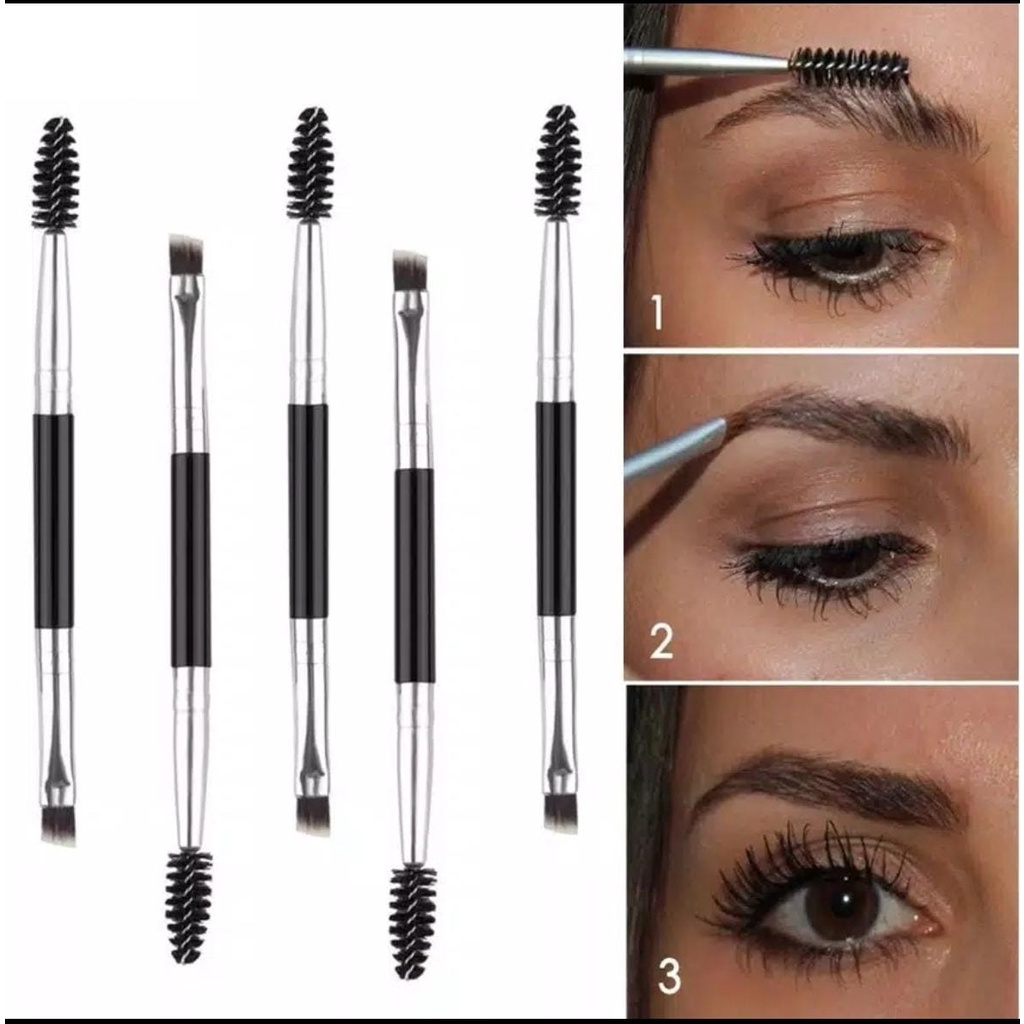 1

2

3