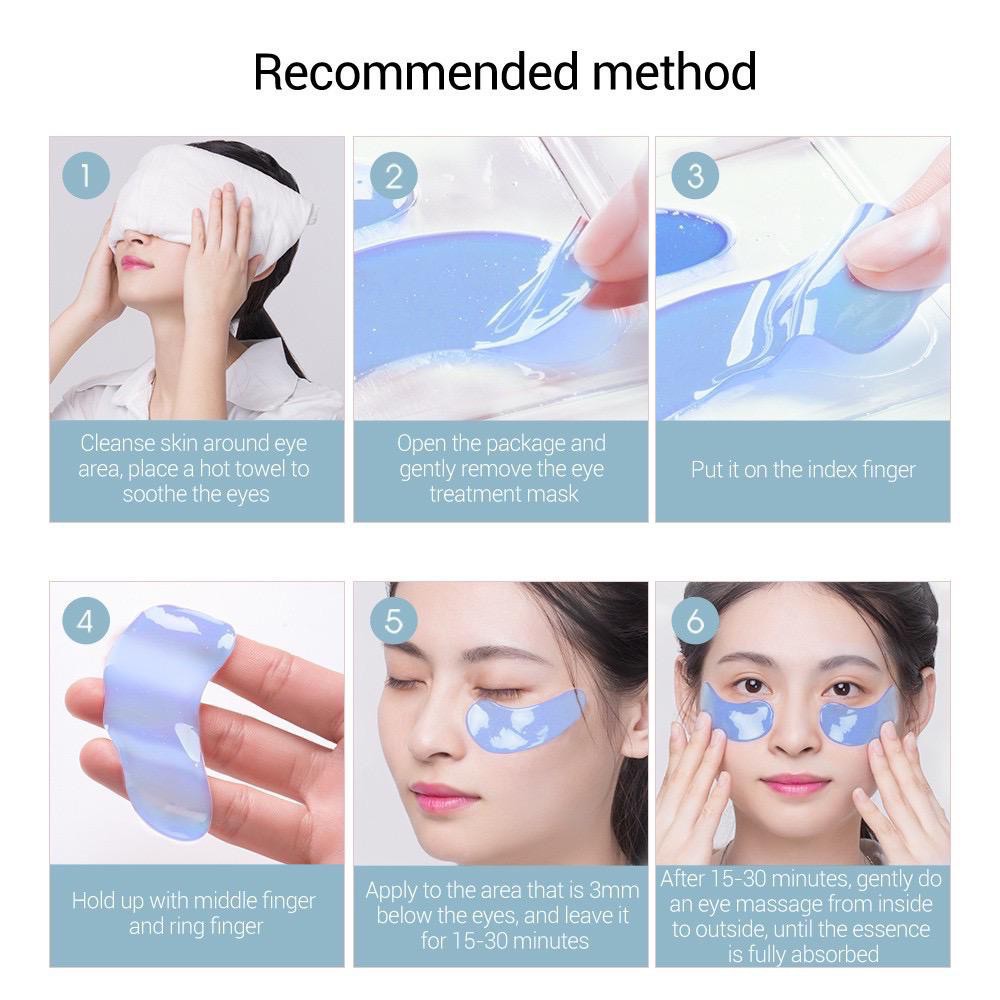 Recommended method

1

Cleanse skin around eye area, place a hot towel to soothe the eyes

2

Open the package and gently remove the eye treatment mask

3

Put it on the index finger

4

Hold up with middle finger and ring finger

5

Apply to the area that is 3mm below the eyes, and leave it for 15-30 minutes

6

After 15-30 minutes, gently do an eye massage from inside to outside, until the essence is fully absorbed