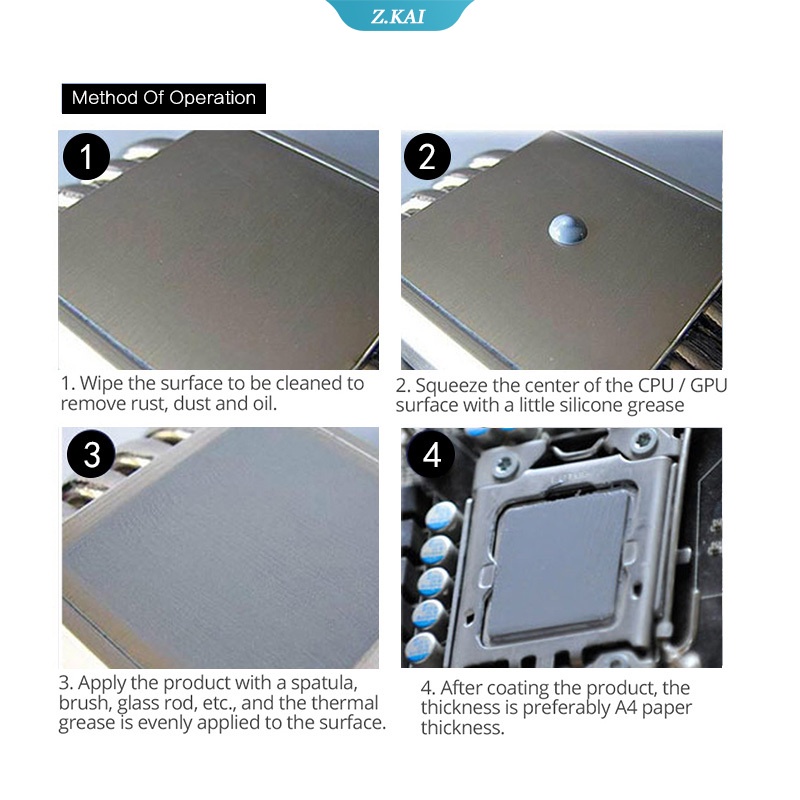 Z.KAI

Method Of Operation

1

2

1. Wipe the surface to be cleaned to remove rust, dust and oil.

2. Squeeze the center of the CPU / GPU surface with a little silicone grease

3

4

3. Apply the product with a spatula, brush, glass rod, etc., and the thermal grease is evenly applied to the surface.

4. After coating the product, the thickness is preferably A4 paper thickness.