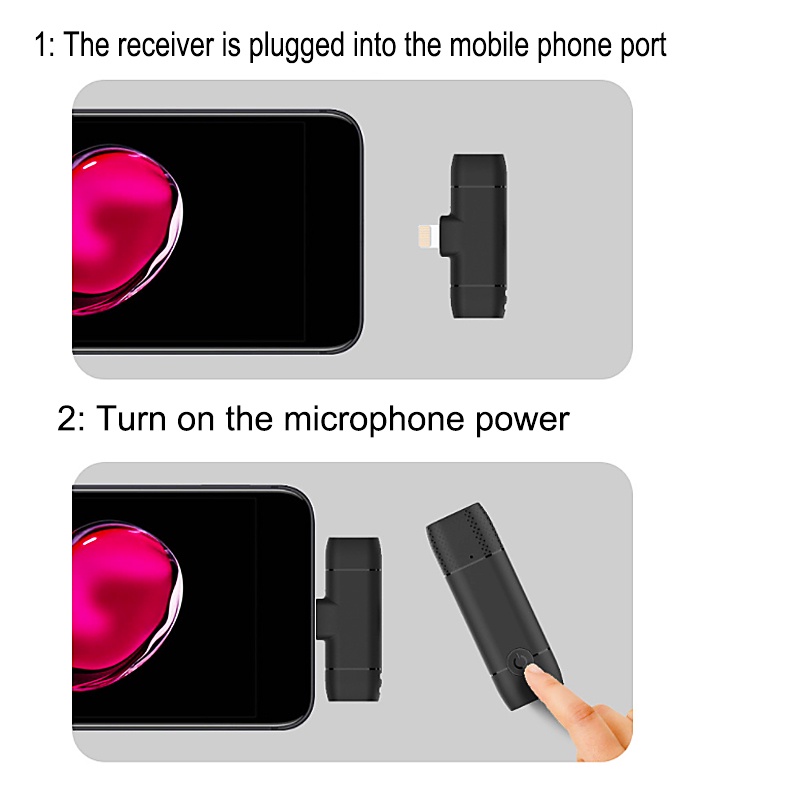 1: The receiver is plugged into the mobile phone port

2: Turn on the microphone power