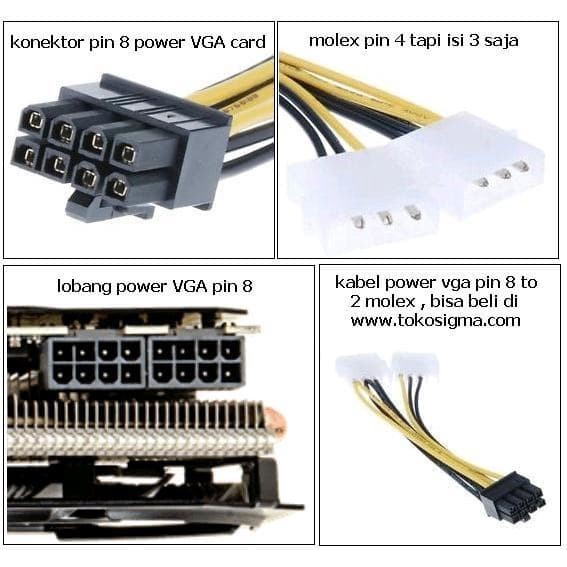 konektor pin 8 power VGA card

molex pin 4 tapi isi 3 saja

lobang power VGA pin 8

kabel power vga pin 8 to 2 molex , bisa beli di www.tokosigma.com