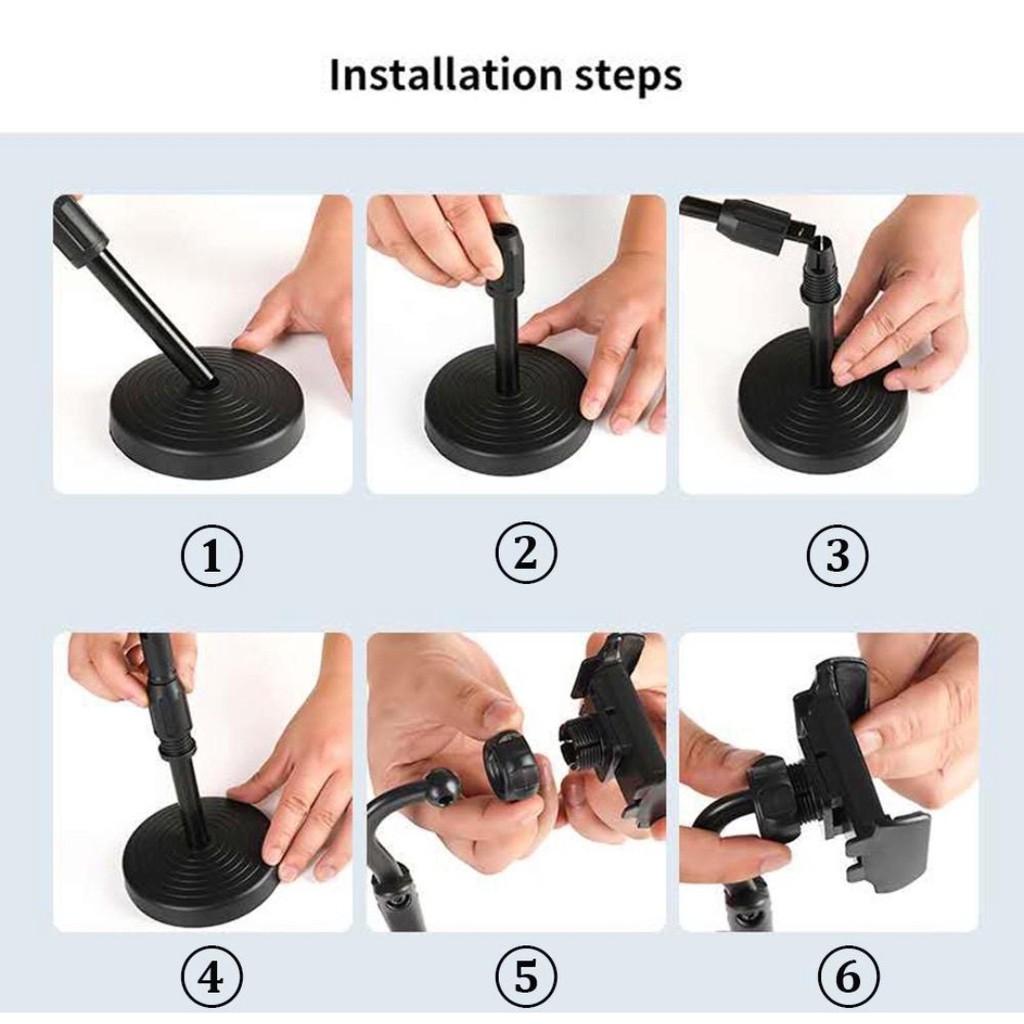 Installation steps

①

②

③

④

⑤

⑥