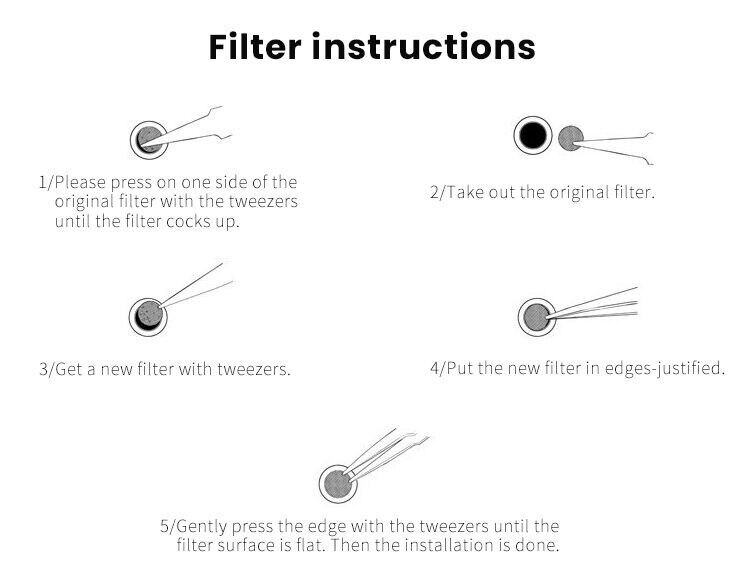 Filter instructions

1/Please press on one side of the original filter with the tweezers until the filter cocks up.

2/Take out the original filter.

3/Get a new filter with tweezers.

4/Put the new filter in edges-justified.

5/Gently press the edge with the tweezers until the filter surface is flat. Then the installation is done.