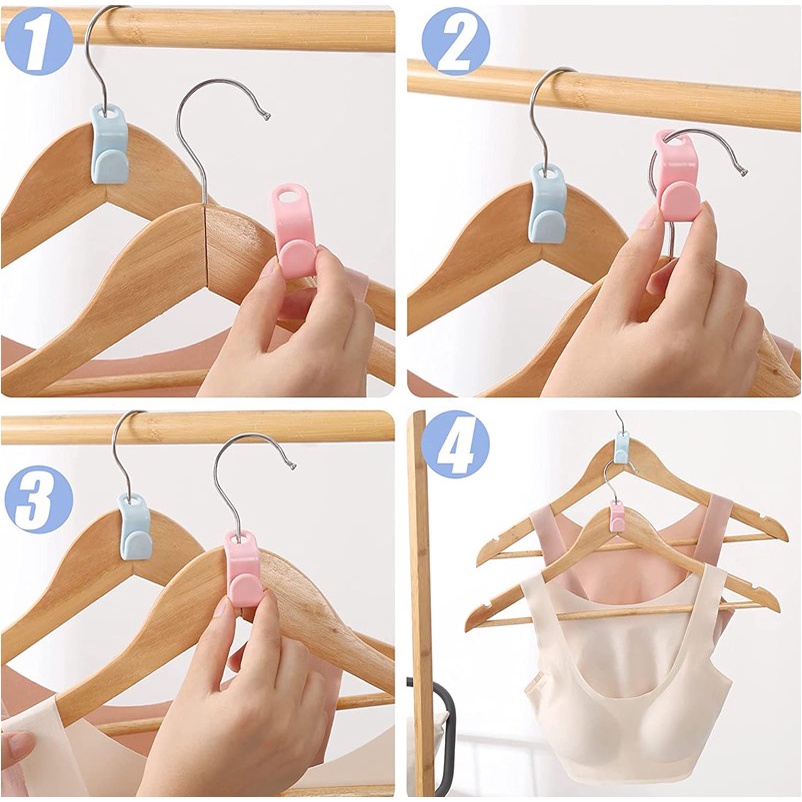 1

2

3

4