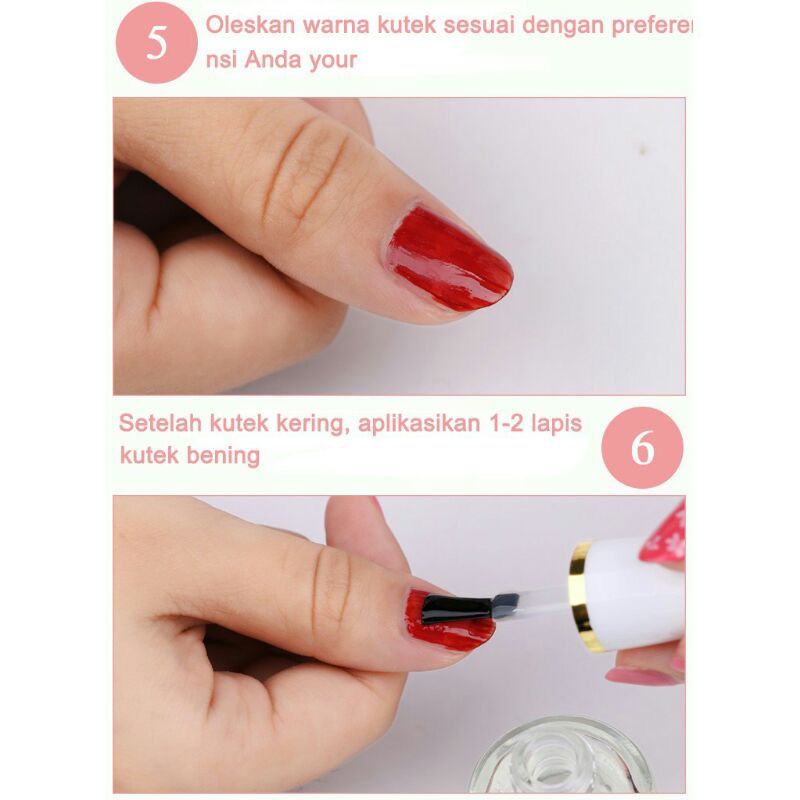 5

Oleskan warna kutek sesuai dengan preferensi Anda your

Setelah kutek kering, aplikasikan 1-2 lapis kutek bening

6