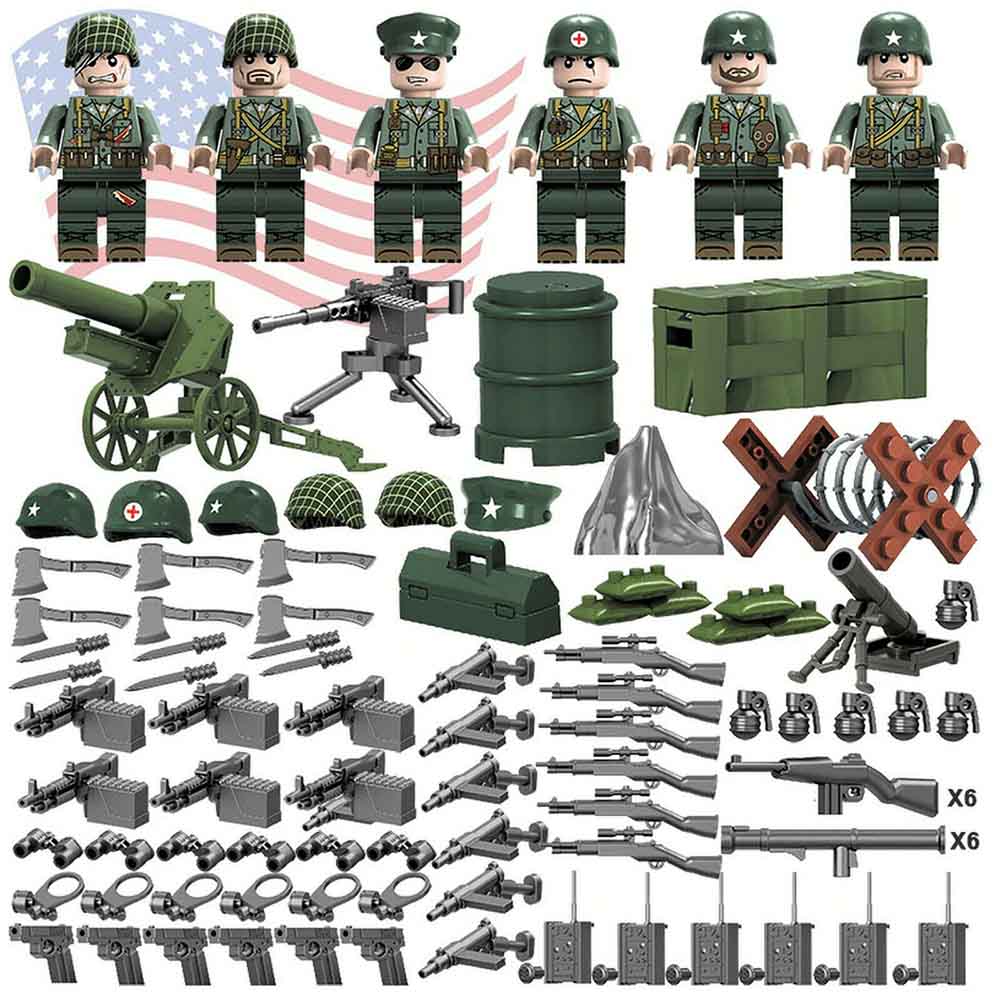 X6
X6