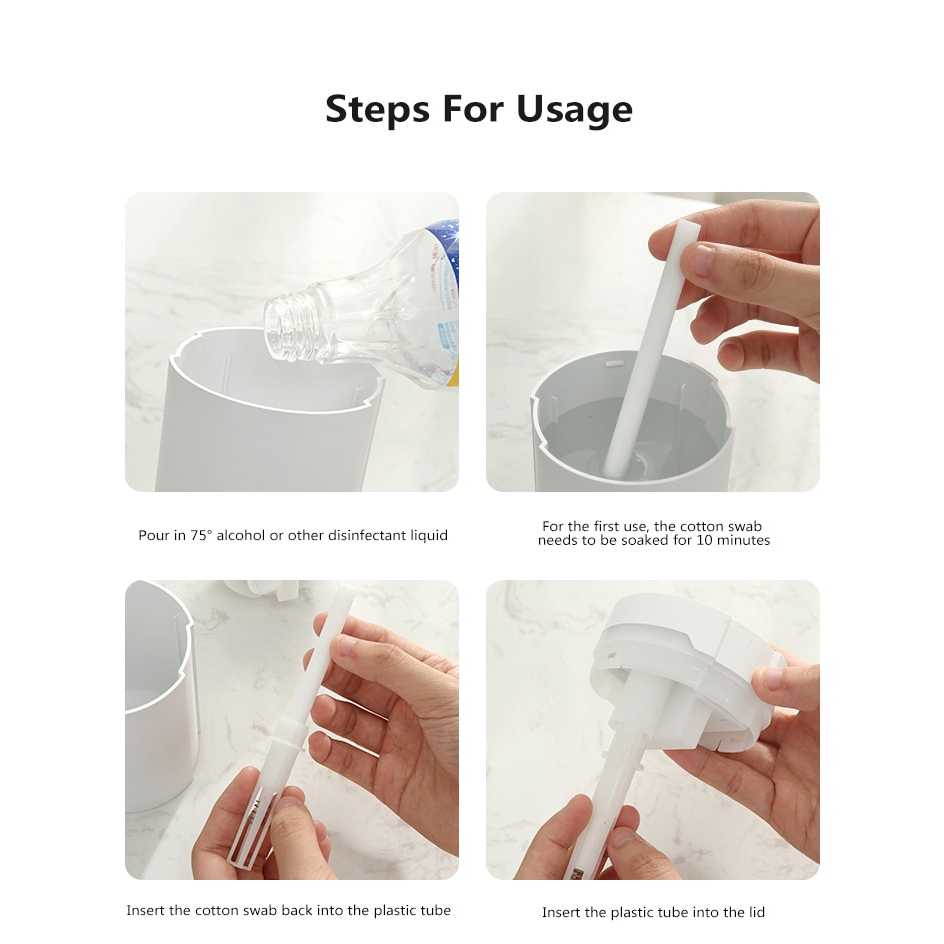 Steps For Usage

Pour in 75° alcohol or other disinfectant liquid

For the first use, the cotton swab needs to be soaked for 10 minutes

Insert the cotton swab back into the plastic tube

Insert the plastic tube into the lid