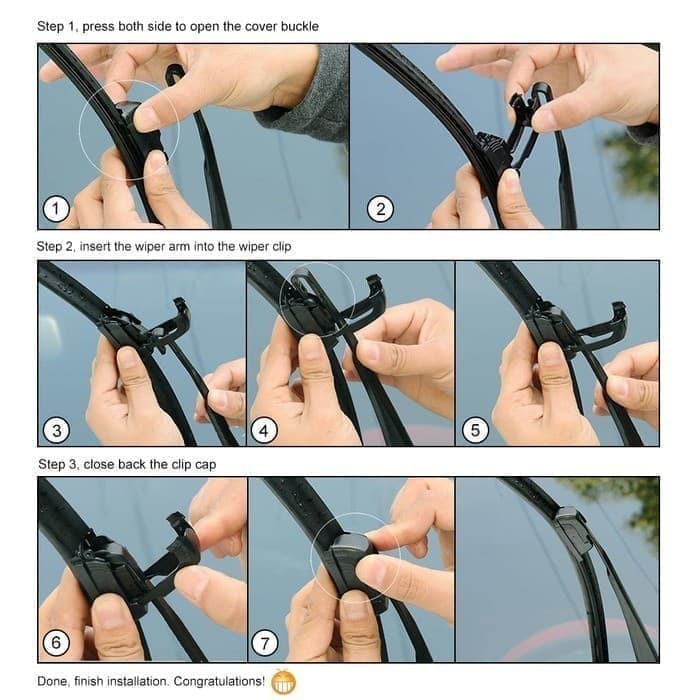 Step 1, press both side to open the cover buckle

1

2

Step 2, insert the wiper arm into the wiper clip

3

4

5

Step 3, close back the clip cap

6

7

Done, finish installation. Congratulations!