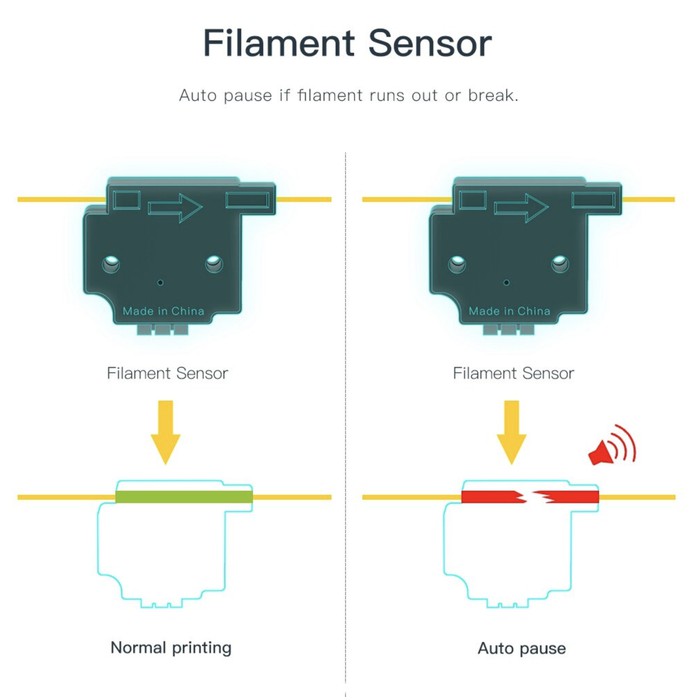 Filament Sensor

Auto pause if filament runs out or break.

Made in China

Filament Sensor

Normal printing

Made in China

Filament Sensor

Auto pause