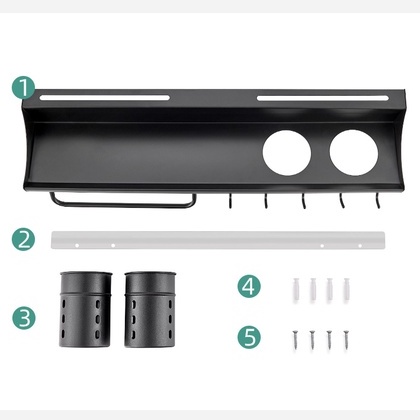 1
2
3
4
5