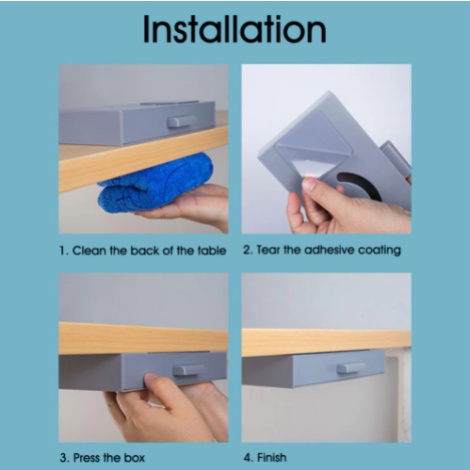 Installation

1. Clean the back of the table

2. Tear the adhesive coating

3. Press the box

4. Finish