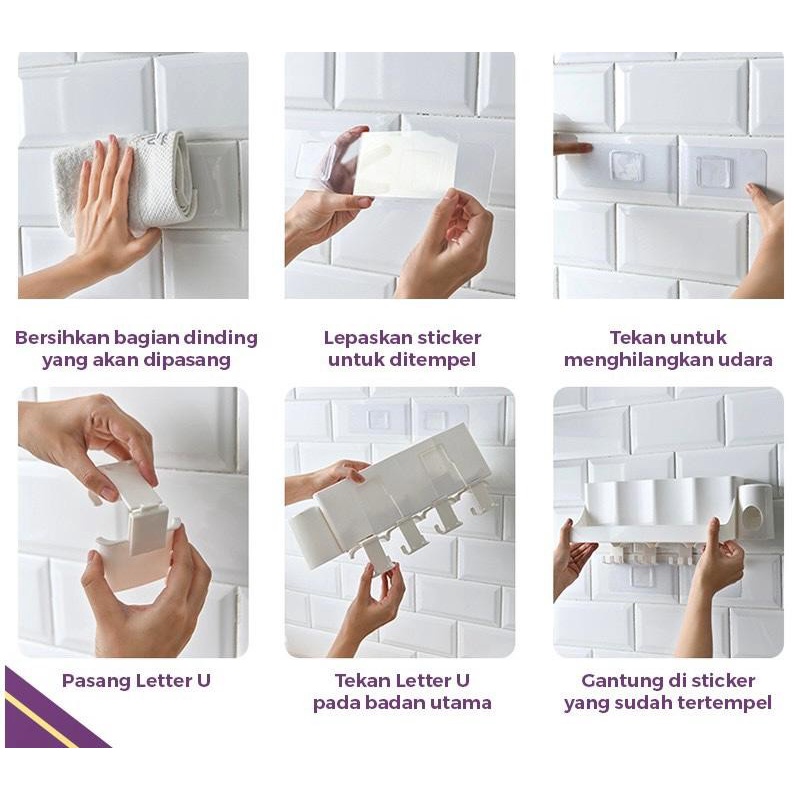 Bersihkan bagian dinding yang akan dipasang

Lepaskan sticker untuk ditempel

Tekan untuk menghilangkan udara

Pasang Letter U

Tekan Letter U pada badan utama

Gantung di sticker yang sudah tertempel