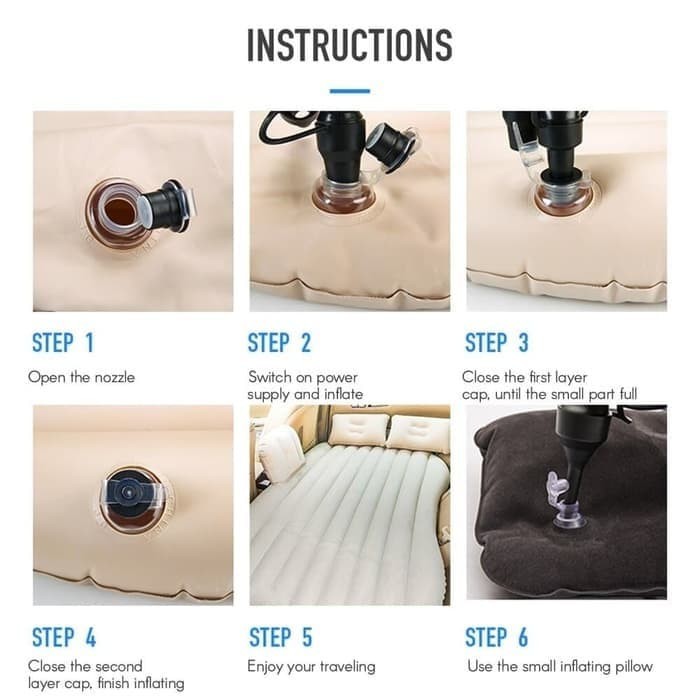 INSTRUCTIONS

STEP 1

Open the nozzle

STEP 2

Switch on power supply and inflate

STEP 3

Close the first layer cap, until the small part full

STEP 4

Close the second layer cap, finish inflating

STEP 5

Enjoy your traveling

STEP 6

Use the small inflating pillow