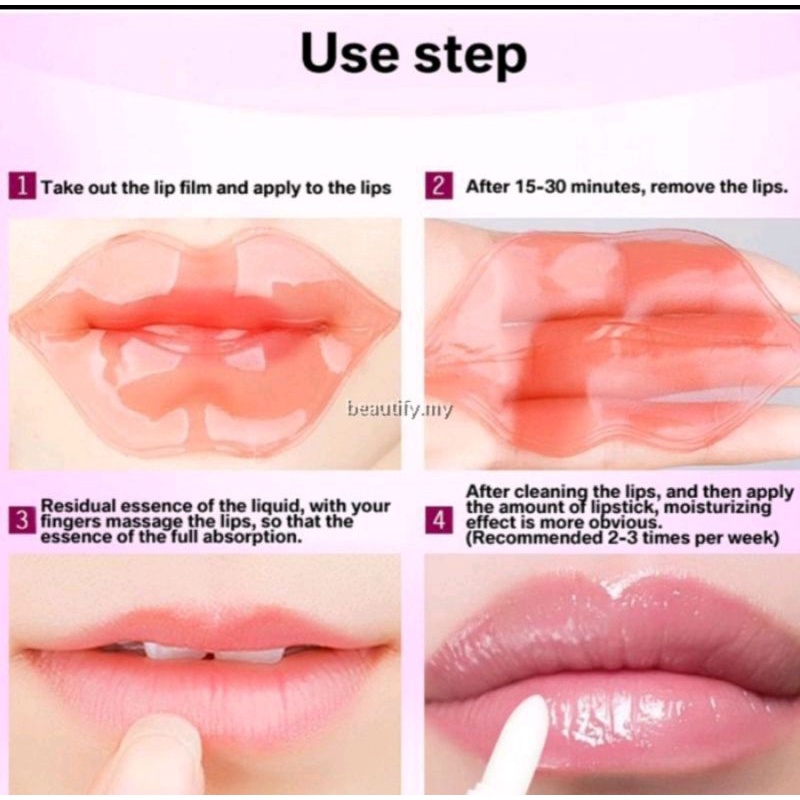 Use step

1 Take out the lip film and apply to the lips

2 After 15-30 minutes, remove the lips.

beautify.my

3 Residual essence of the liquid, with your fingers massage the lips, so that the essence of the full absorption.

4 After cleaning the lips, and then apply the amount of lipstick, moisturizing effect is more obvious. (Recommended 2-3 times per week)