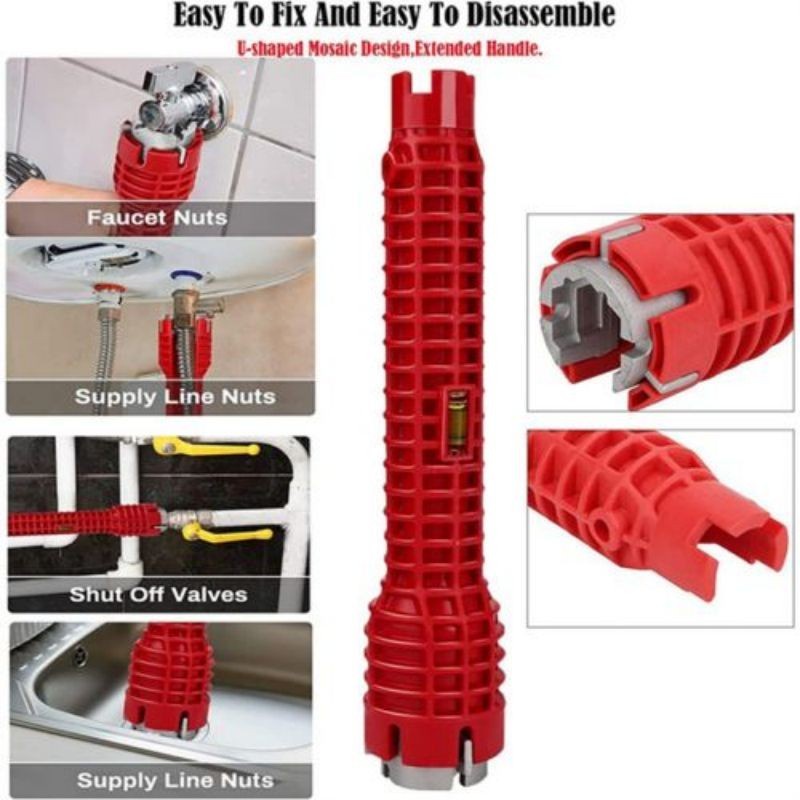 Easy To Fix And Easy To Disassemble

U-shaped Mosaic Design,Extended Handle.

Faucet Nuts

Supply Line Nuts

Shut Off Valves

Supply Line Nuts