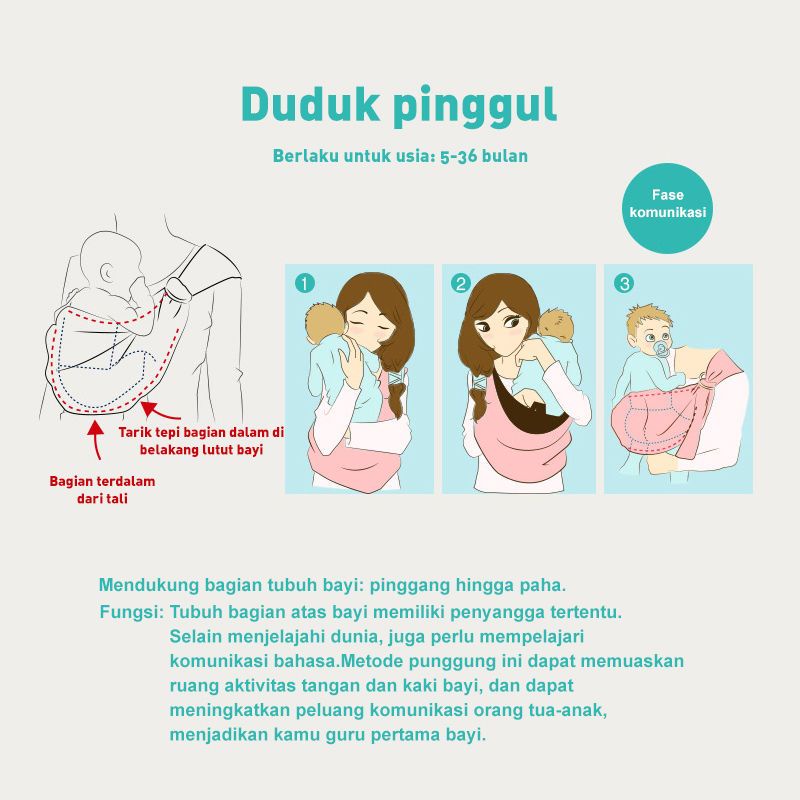 Duduk pinggul

Berlaku untuk usia: 5-36 bulan

Fase komunikasi

Tarik tepi bagian dalam di belakang lutut bayi

Bagian terdalam dari tali

1

2

3

Mendukung bagian tubuh bayi: pinggang hingga paha.

Fungsi: Tubuh bagian atas bayi memiliki penyangga tertentu. Selain menjelajahi dunia, juga perlu mempelajari komunikasi bahasa.Metode punggung ini dapat memuaskan ruang aktivitas tangan dan kaki bayi, dan dapat meningkatkan peluang komunikasi orang tua-anak, menjadikan kamu guru pertama bayi.