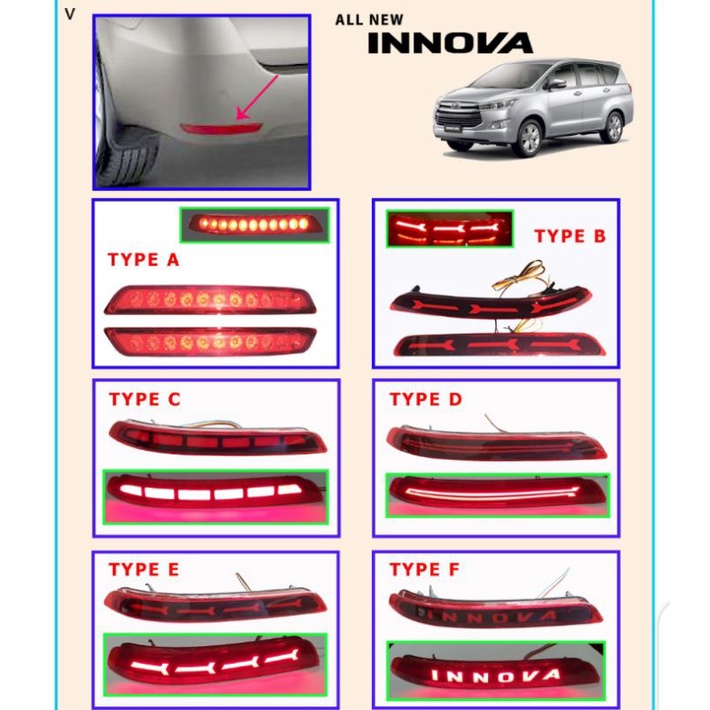 V

ALL NEW
INNOVA

TYPE A

TYPE B

TYPE C

TYPE D

TYPE E

TYPE F

INNOVA

INNOVA