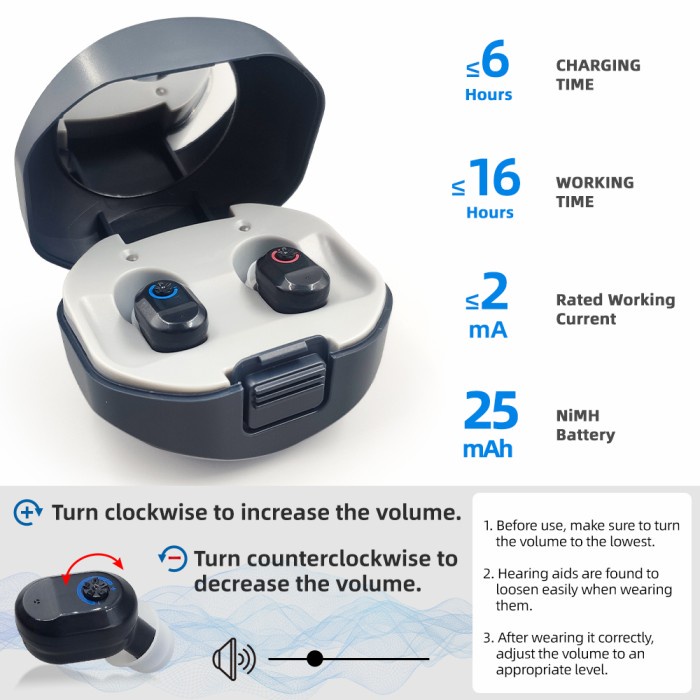 ≤6 Hours CHARGING TIME

≤16 Hours WORKING TIME

≤2 mA Rated Working Current

25 mAh NiMH Battery

Turn clockwise to increase the volume.

Turn counterclockwise to decrease the volume.

1. Before use, make sure to turn the volume to the lowest.

2. Hearing aids are found to loosen easily when wearing them.

3. After wearing it correctly, adjust the volume to an appropriate level.