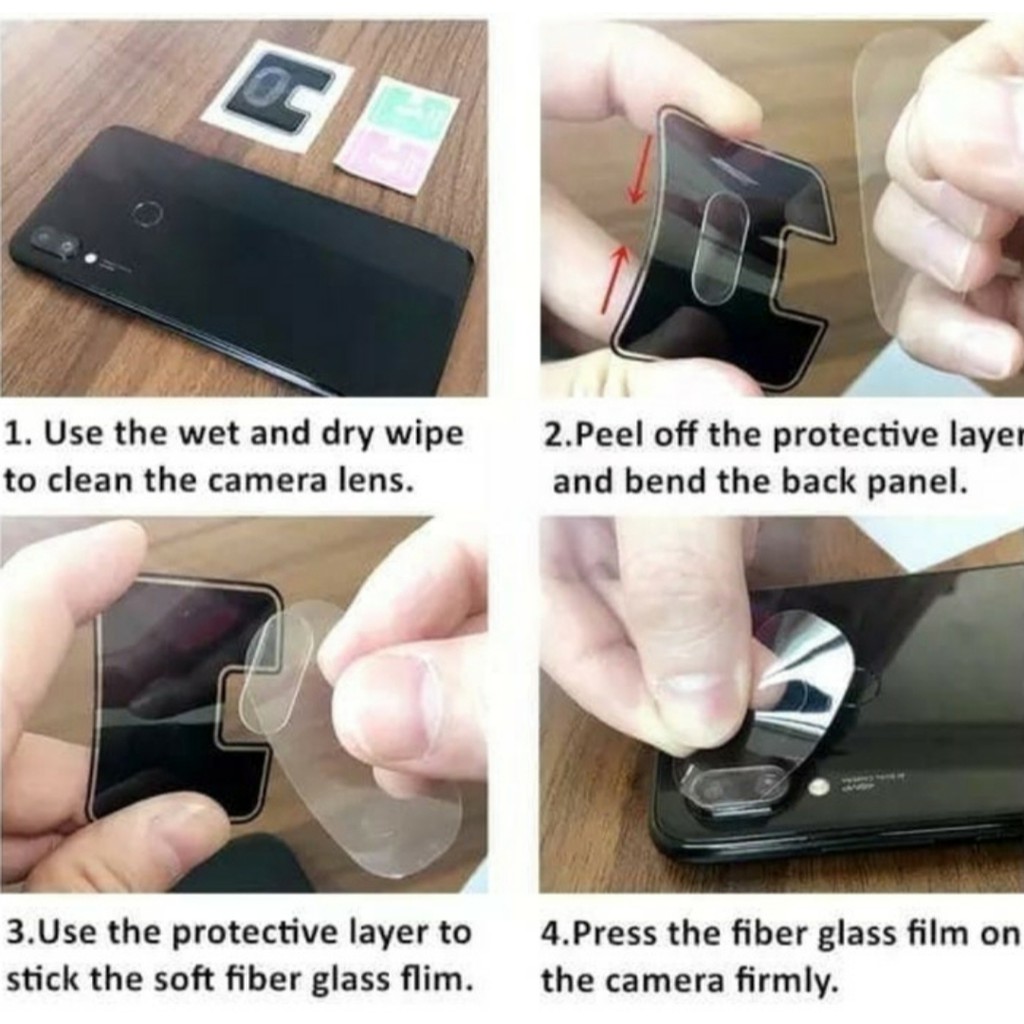 1. Use the wet and dry wipe to clean the camera lens.

2.Peel off the protective layer and bend the back panel.

3.Use the protective layer to stick the soft fiber glass flim.

4.Press the fiber glass film on the camera firmly.